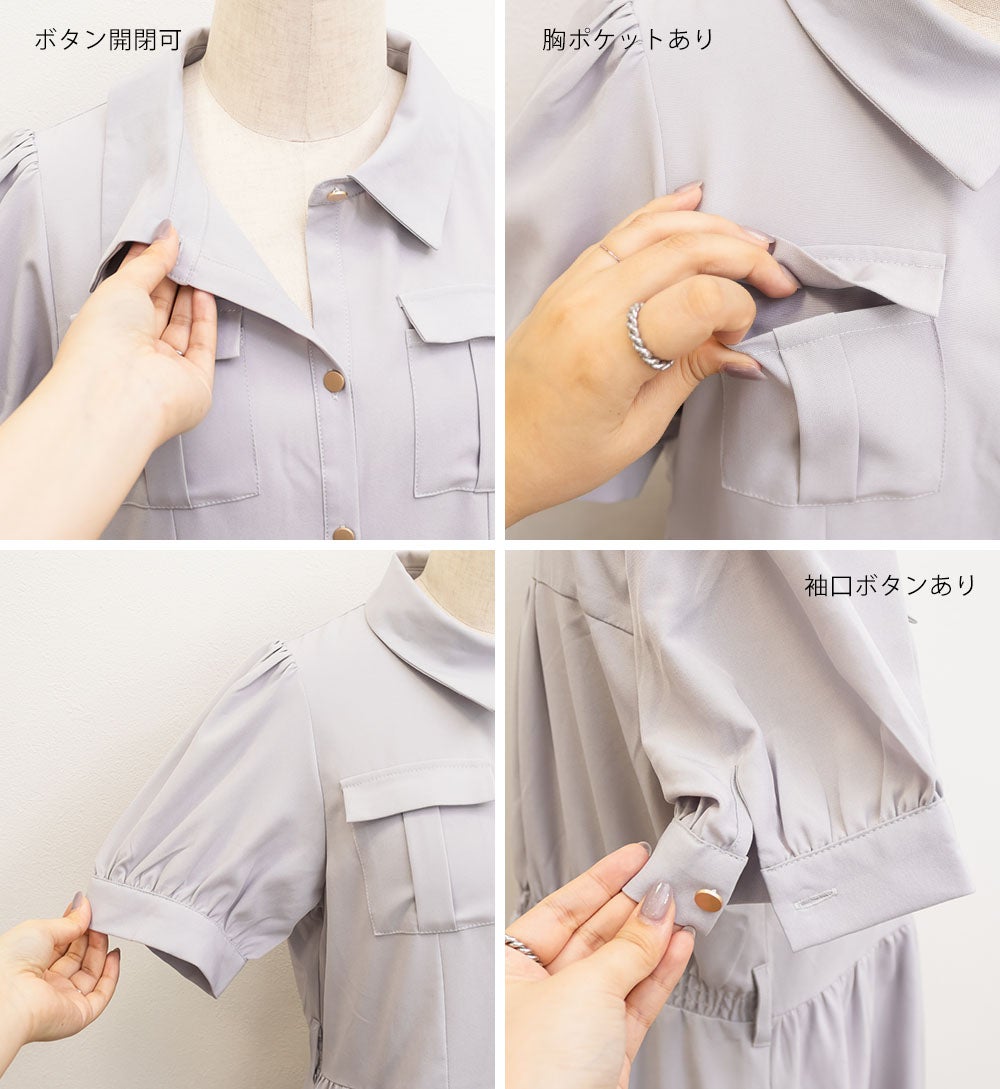 ボタン開閉可

胸ポケットあり

袖口ボタンあり