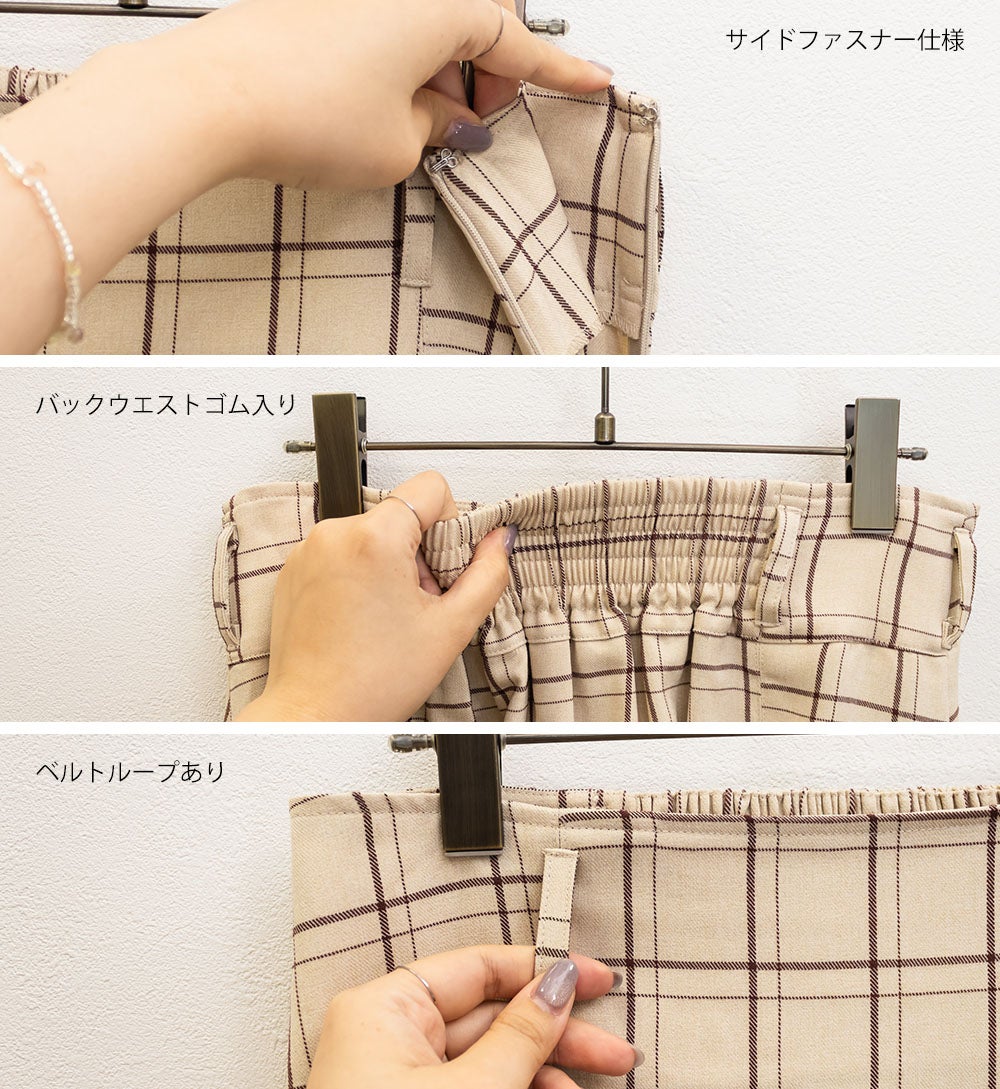 サイドファスナー仕様

バックウエストゴム入り

ベルトループあり