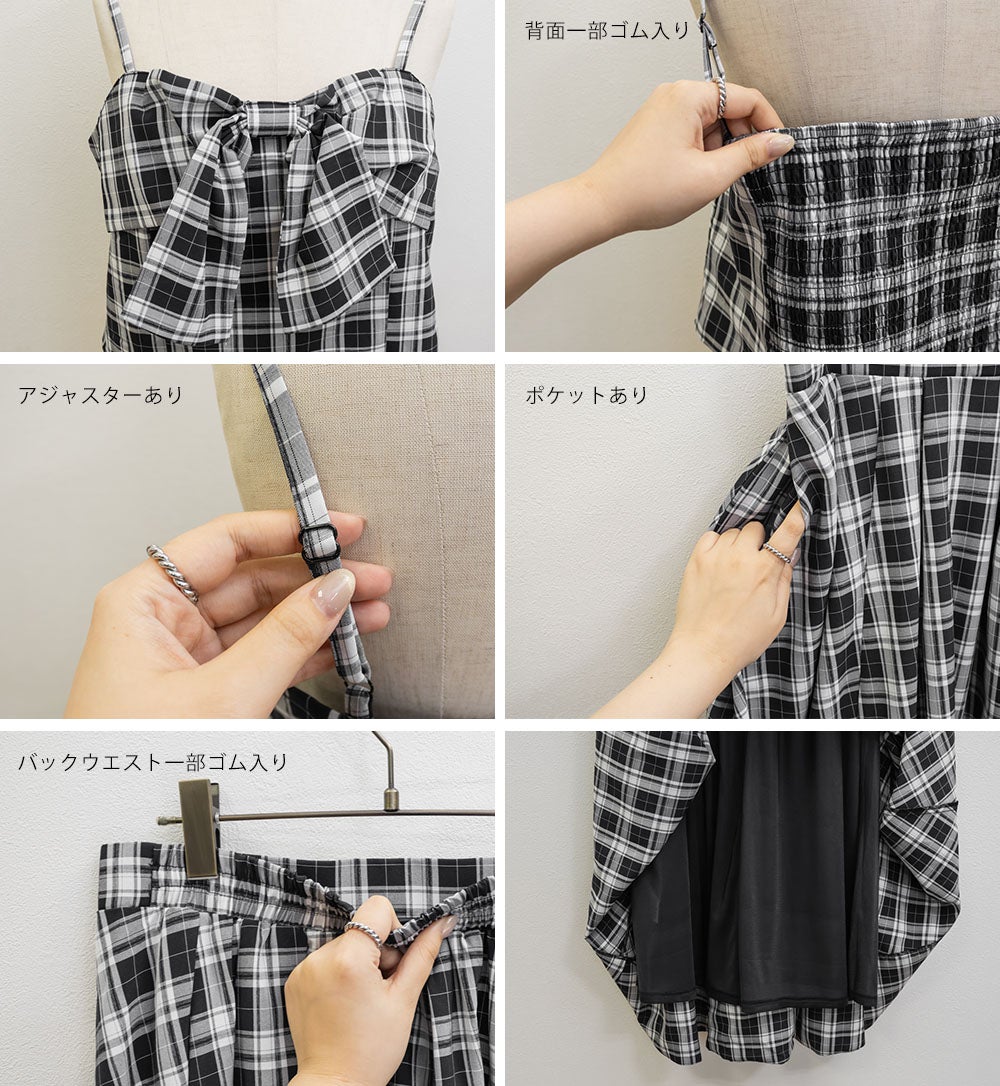 背面一部ゴム入り

アジャスターあり

ポケットあり

バックウエスト一部ゴム入り