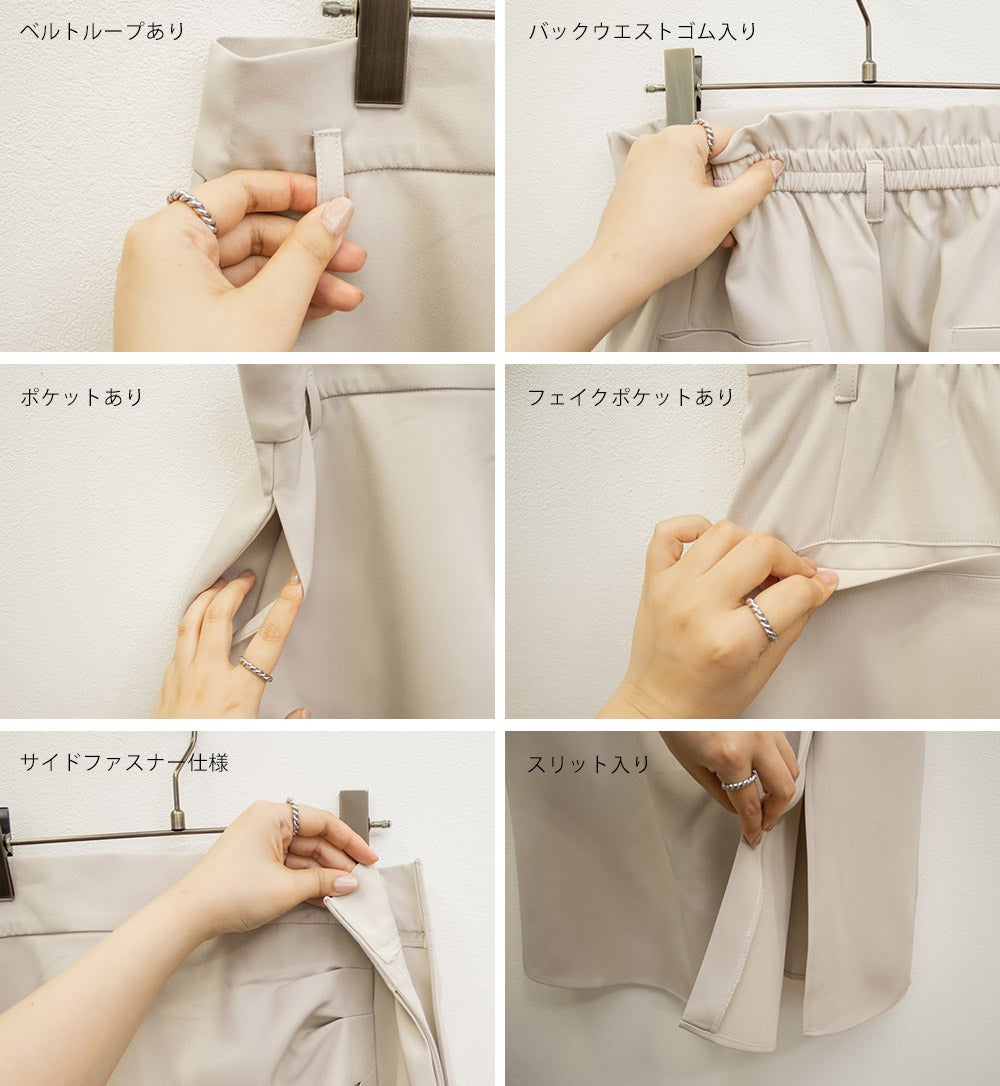 ベルトループあり

バックウエストゴム入り

ポケットあり

フェイクポケットあり

サイドファスナー仕様

スリット入り