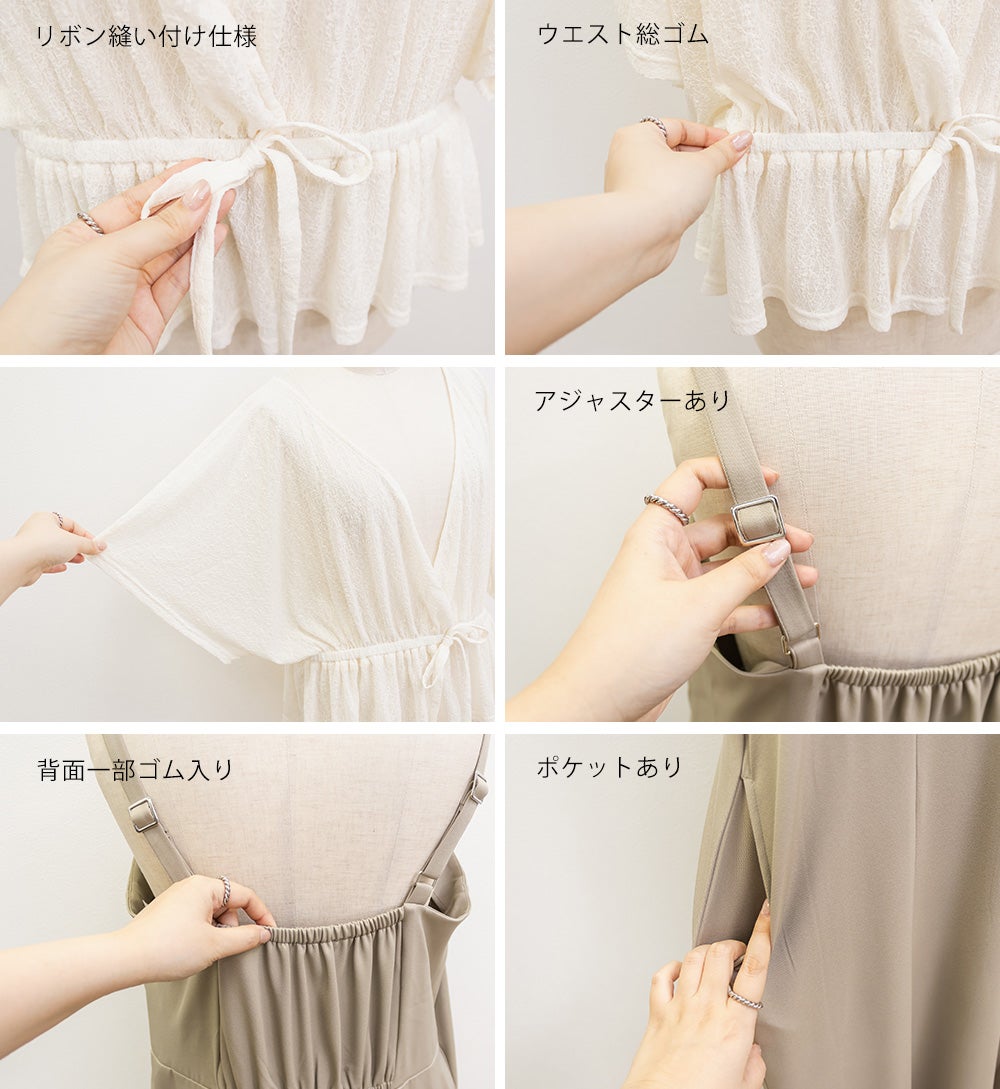 リボン縫い付け仕様

ウエスト総ゴム

アジャスターあり

背面一部ゴム入り

ポケットあり