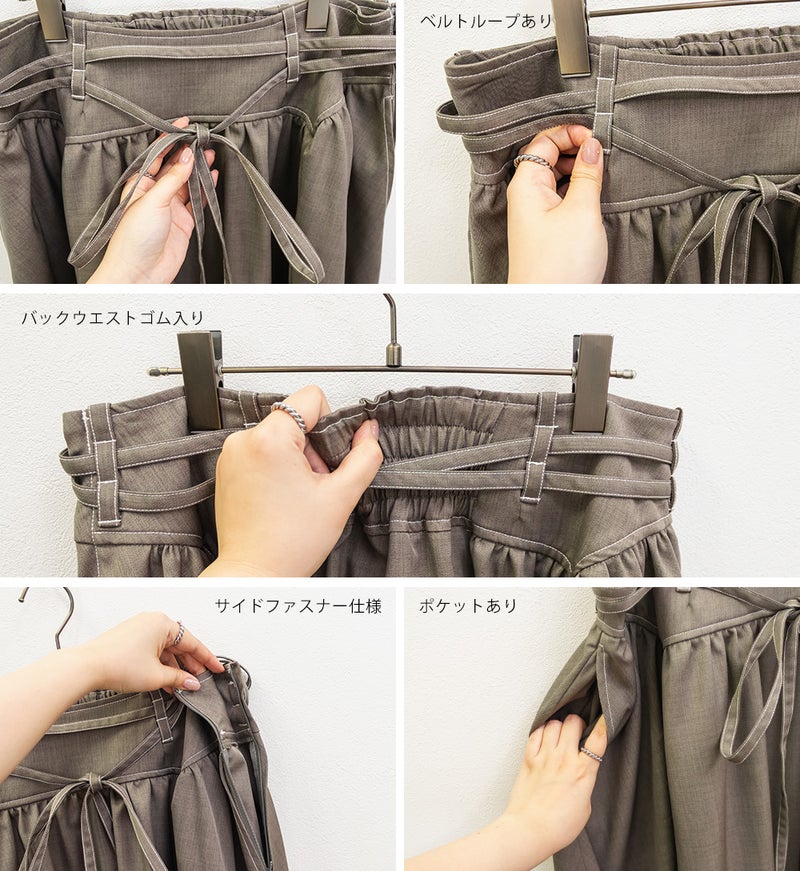 ベルトループあり

バックウエストゴム入り

サイドファスナー仕様

ポケットあり