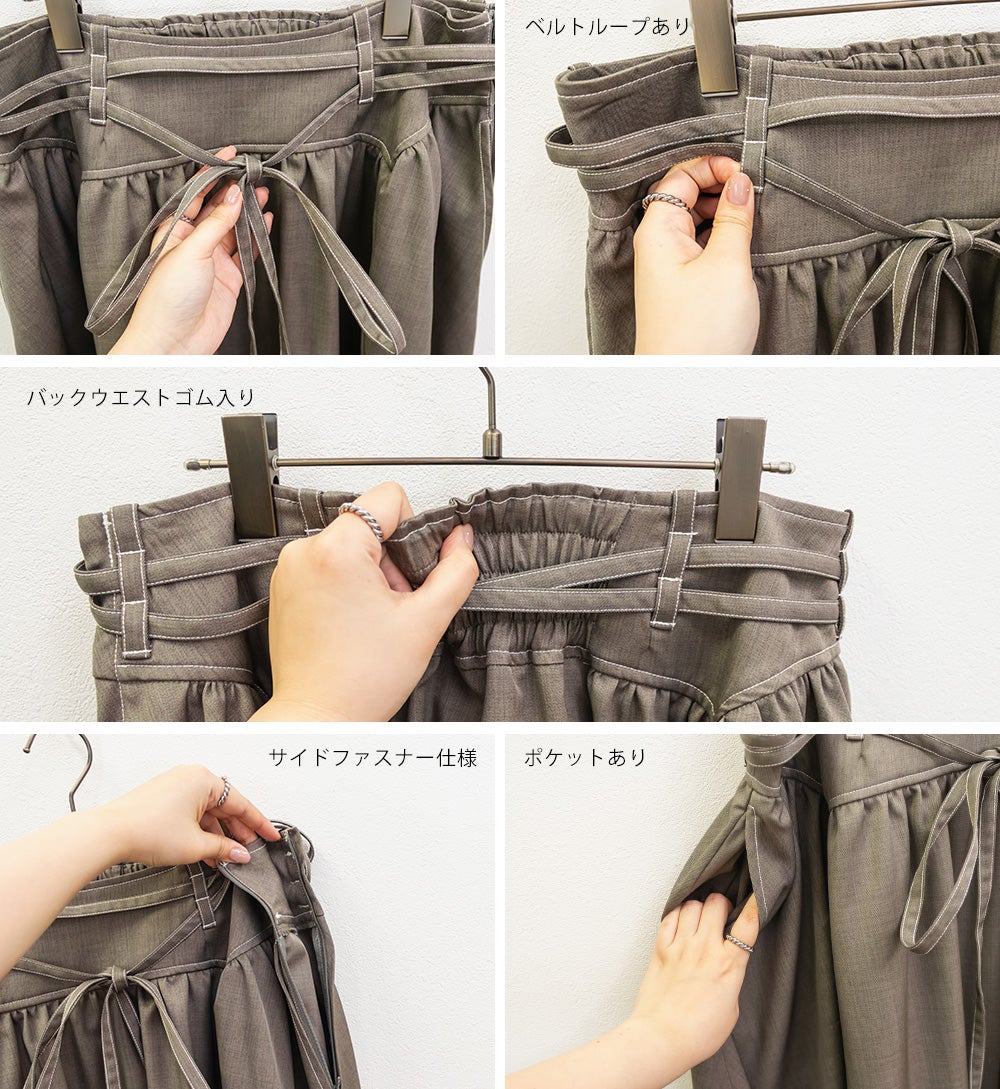 ベルトループあり

バックウエストゴム入り

サイドファスナー仕様

ポケットあり