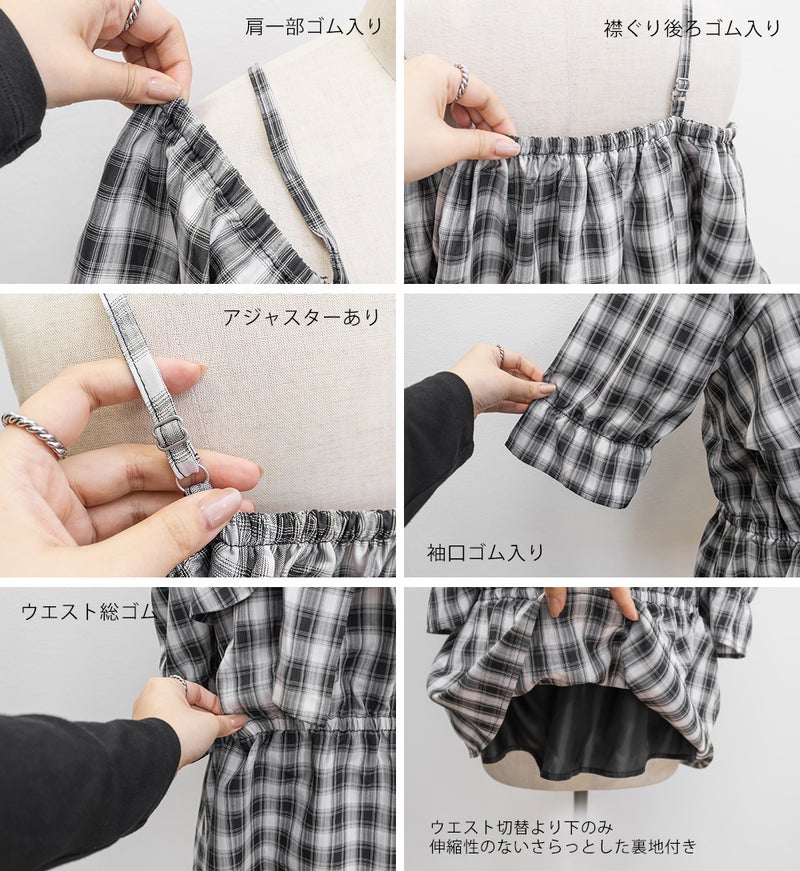 肩一部ゴム入り

襟ぐり後ろゴム入り

アジャスターあり

袖口ゴム入り

ウエスト総ゴム

ウエスト切替より下のみ
伸縮性のないさらっとした裏地付き