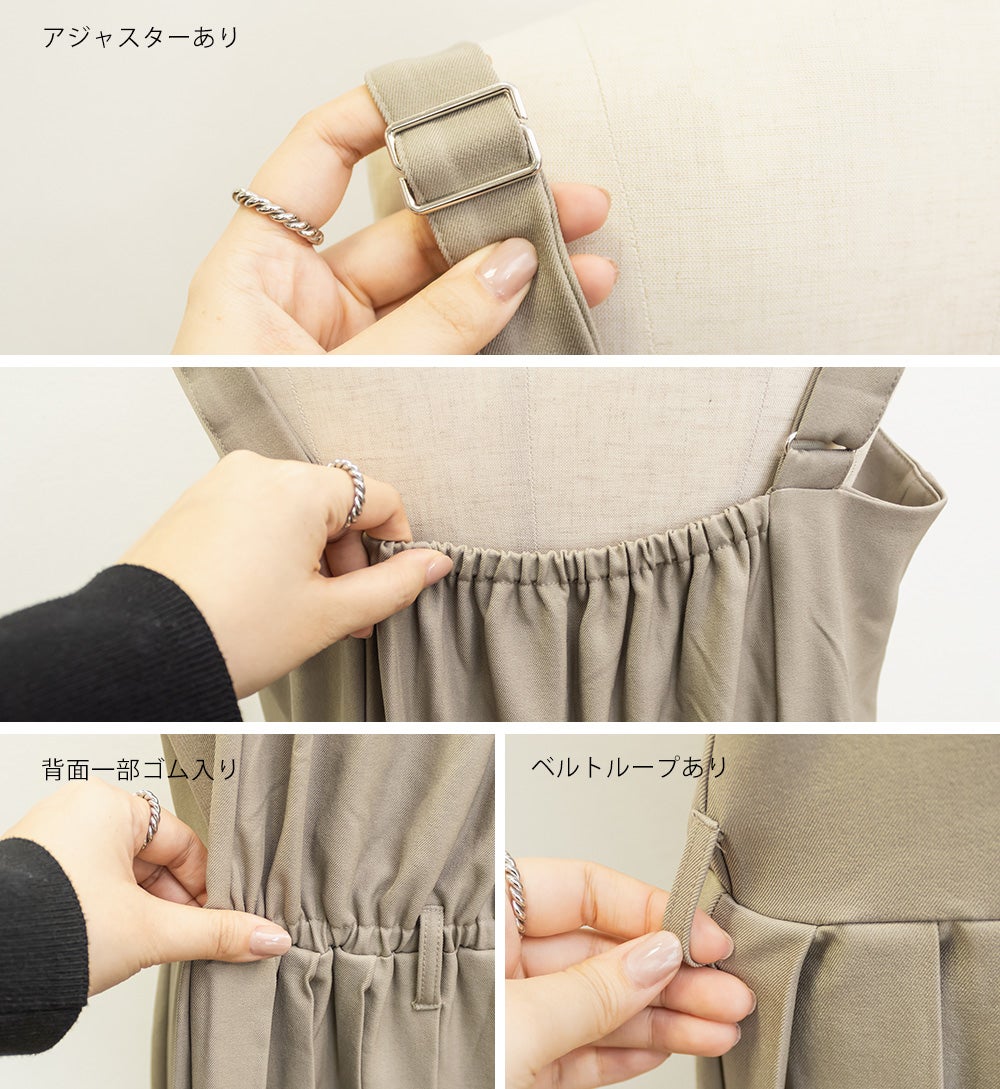 アジャスターあり

背面一部ゴム入り

ベルトループあり