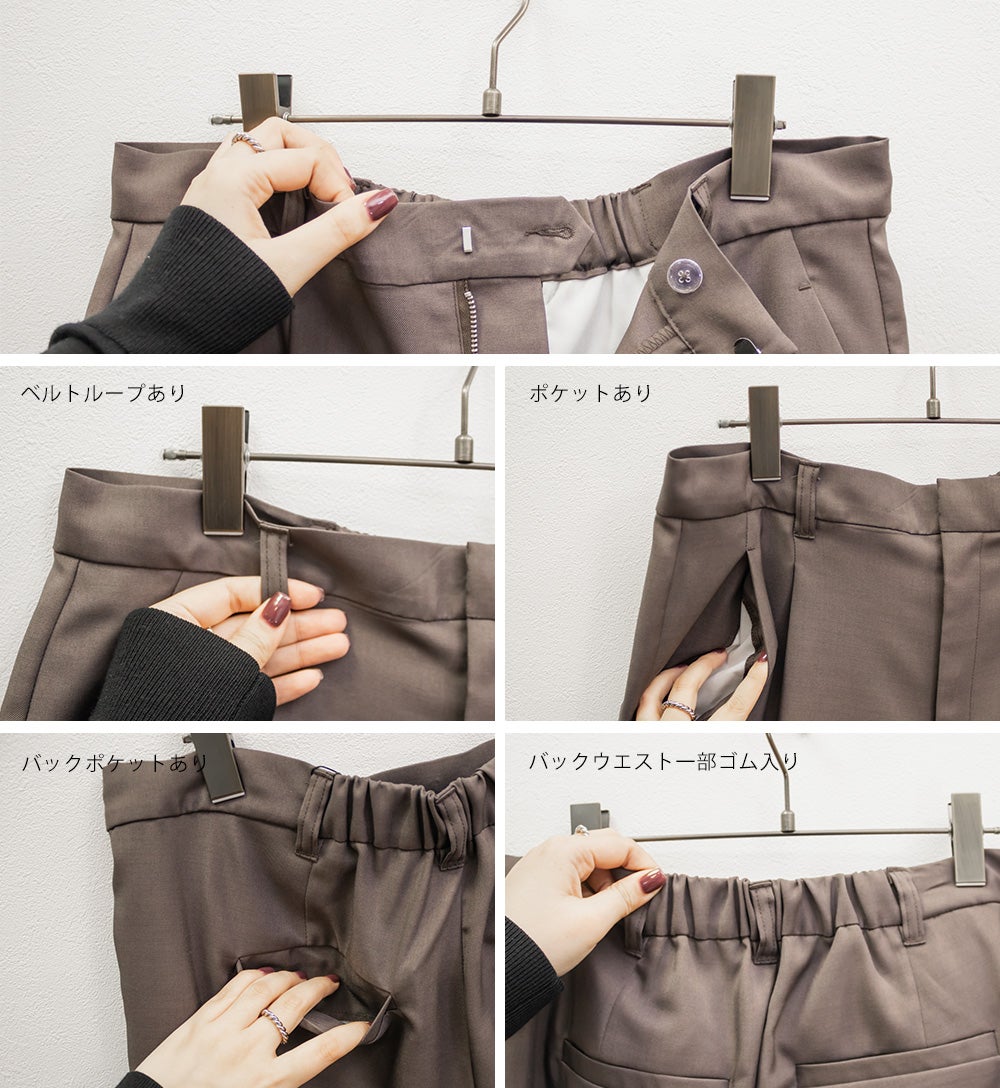 ベルトループあり

ポケットあり

バックポケットあり

バックウエスト一部ゴム入り