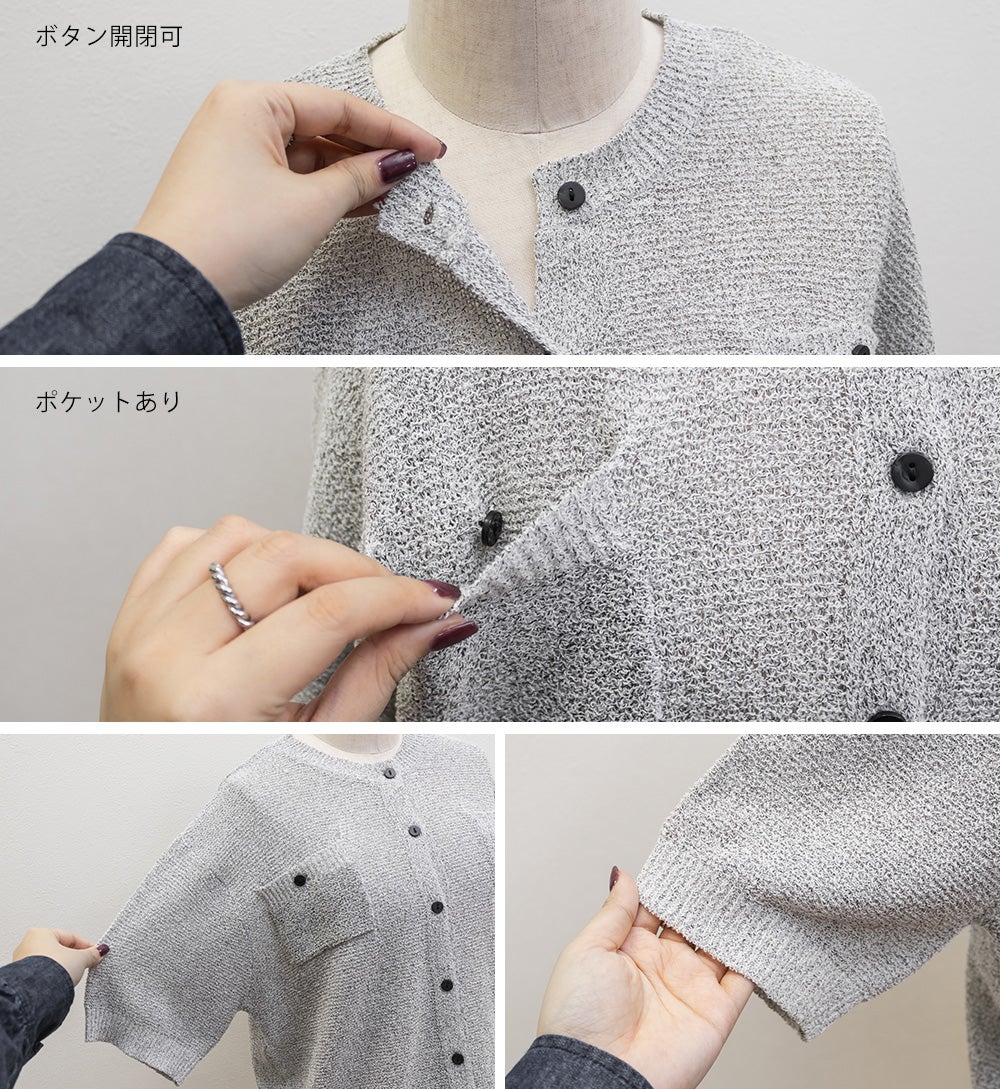 ボタン開閉可

ポケットあり