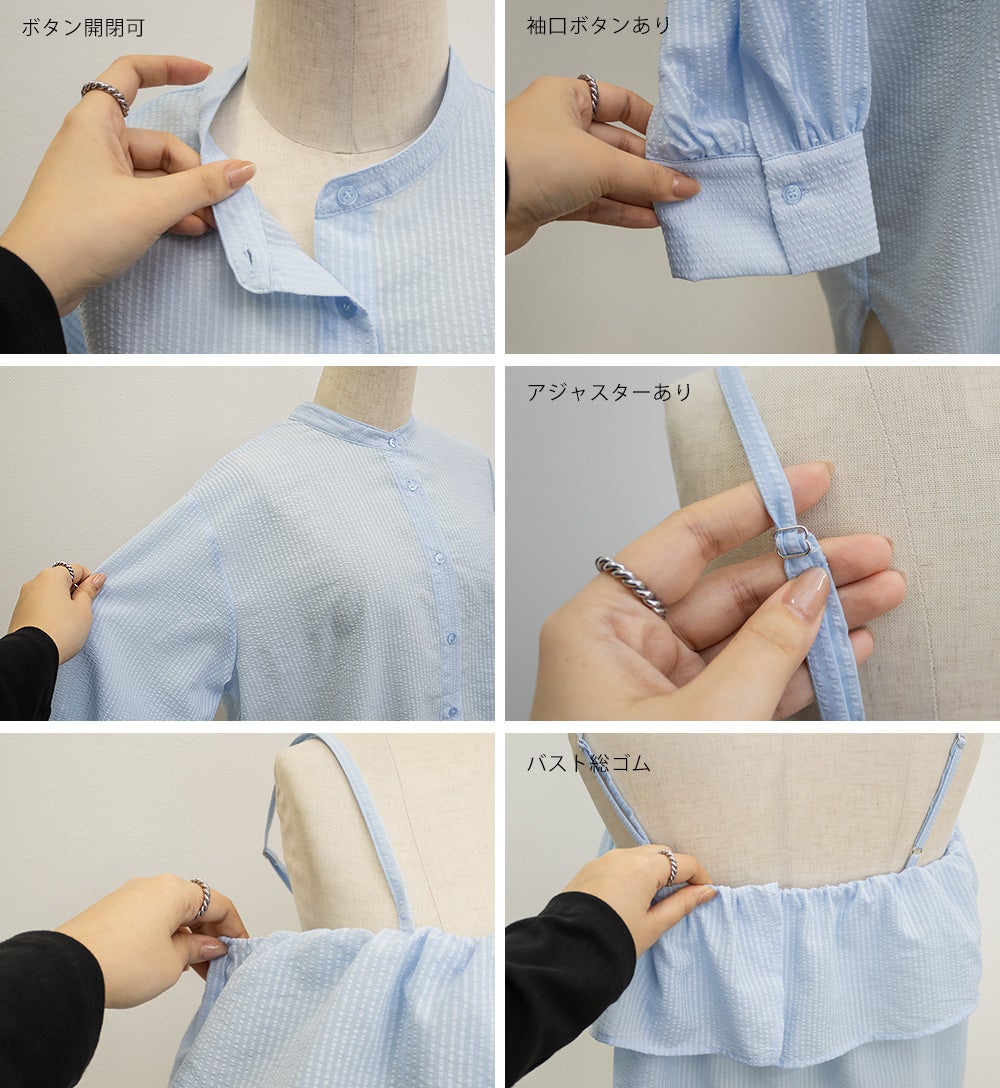 ボタン開閉可

袖口ボタンあり

アジャスターあり

バスト総ゴム