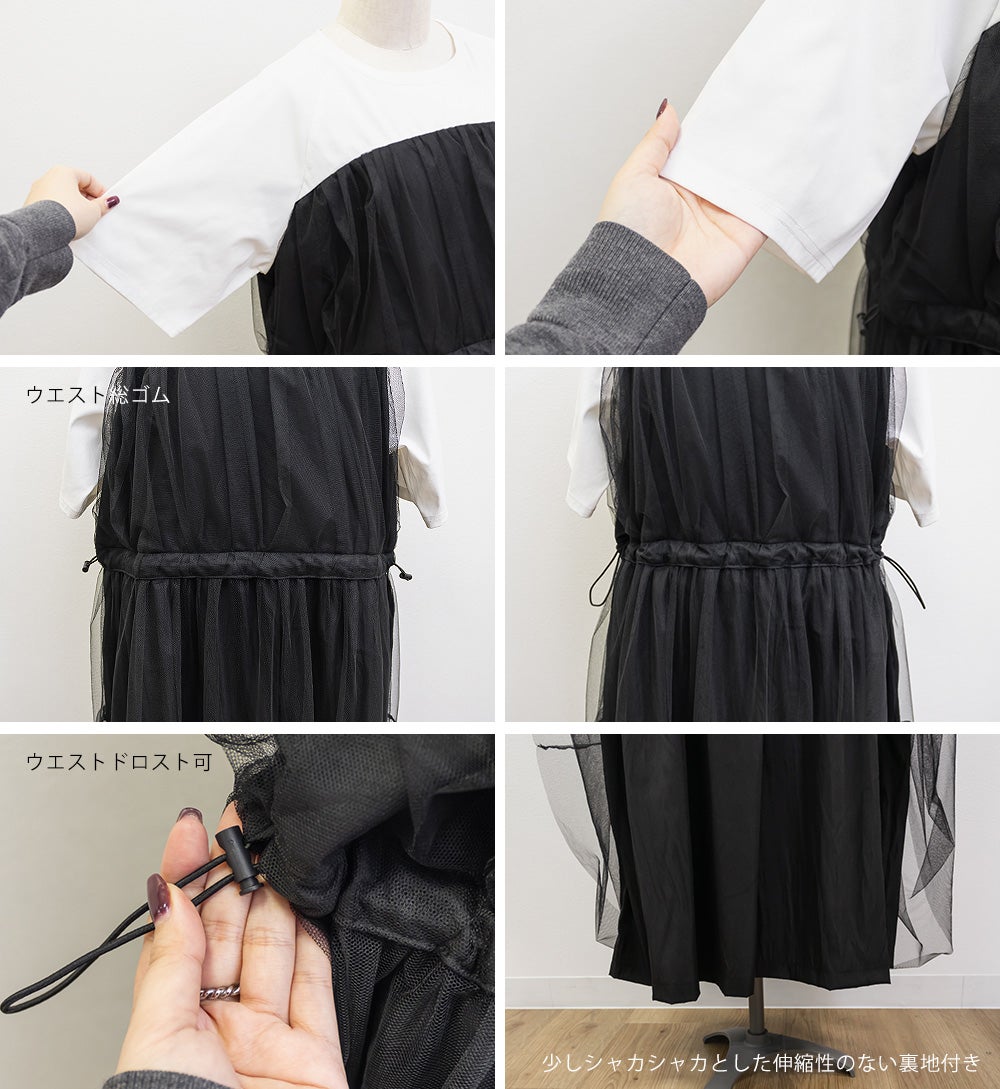 ウエスト総ゴム

ウエストドロスト可

少しシャカシャカとした伸縮性のない裏地付き