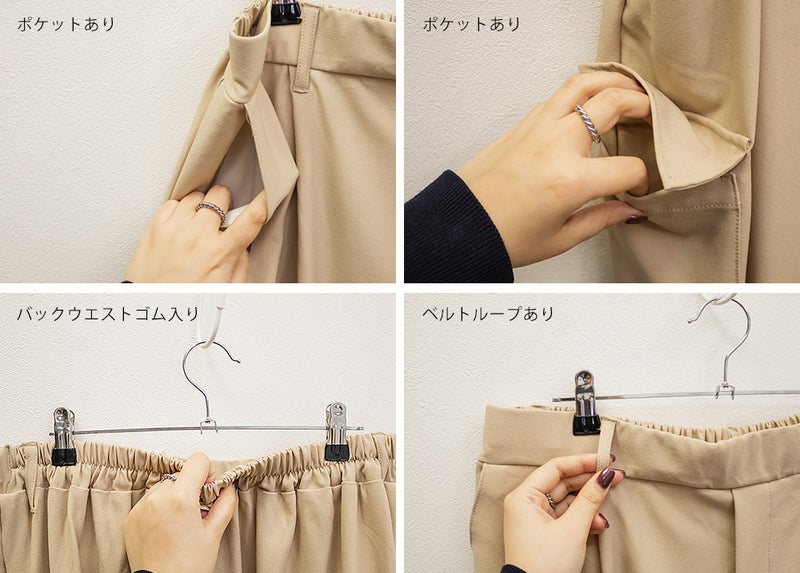 ポケットあり

ポケットあり

バックウエストゴム入り

ベルトループあり