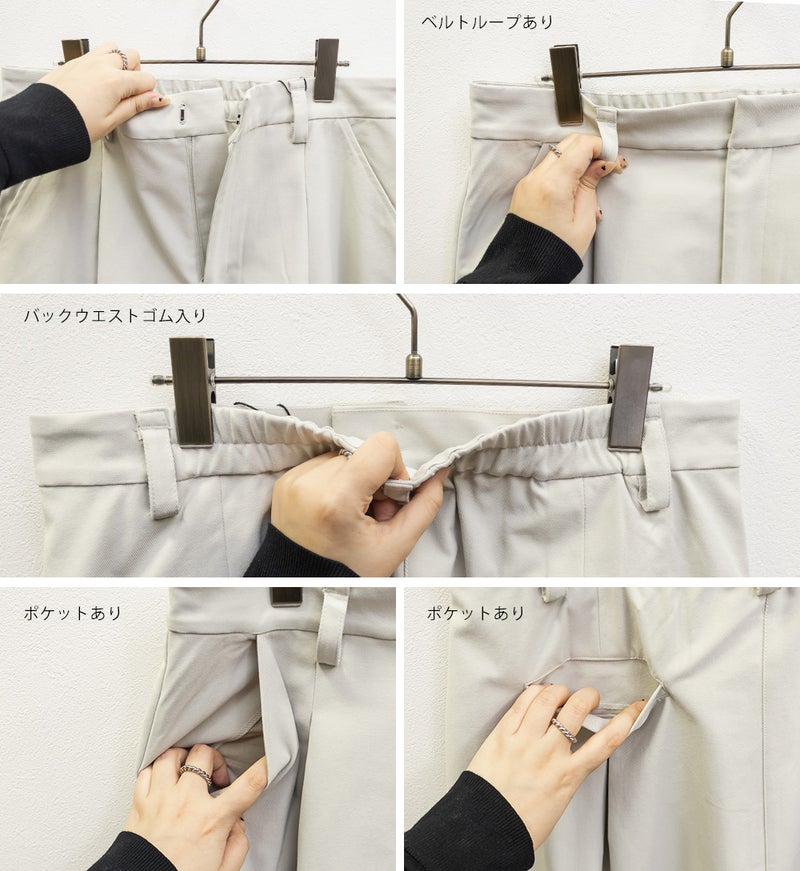 ベルトループあり

バックウエストゴム入り

ポケットあり

ポケットあり