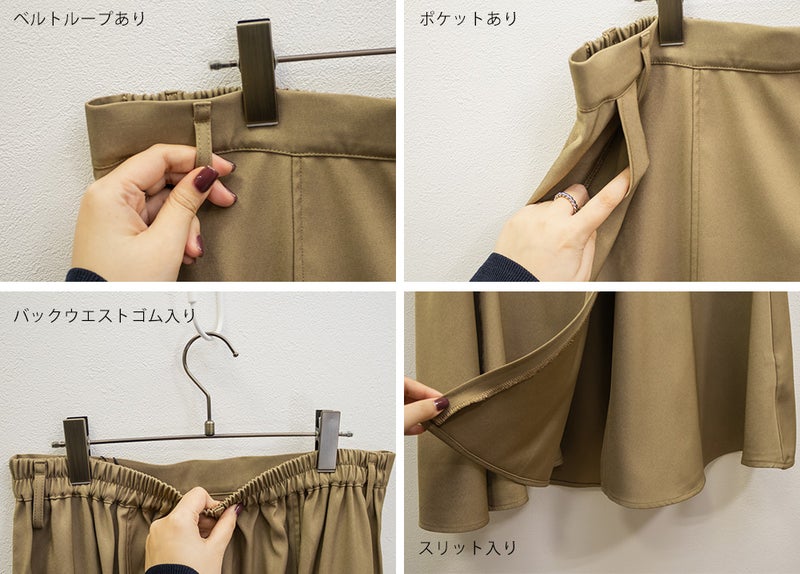 ベルトループあり

ポケットあり

バックウエストゴム入り

スリット入り