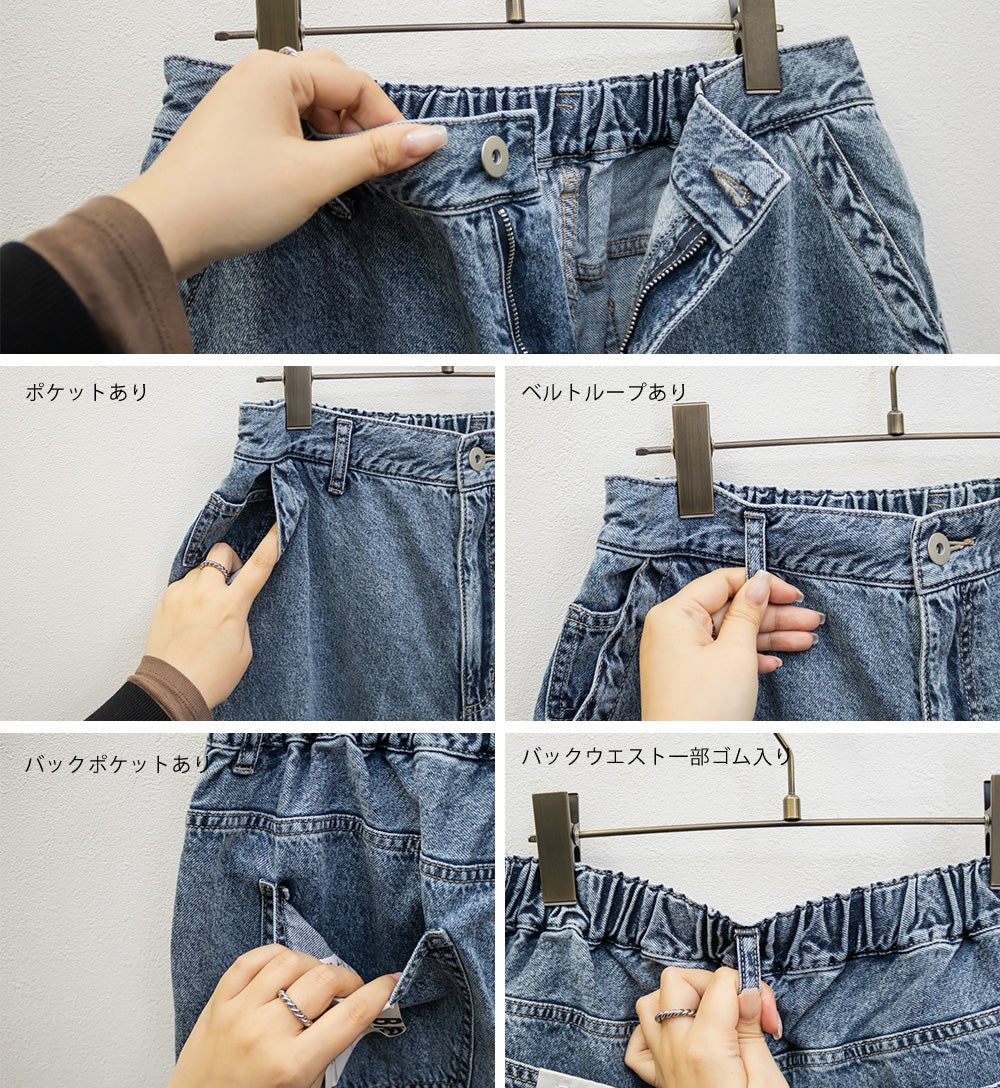 ポケットあり

ベルトループあり

バックポケットあり

バックウエスト一部ゴム入り