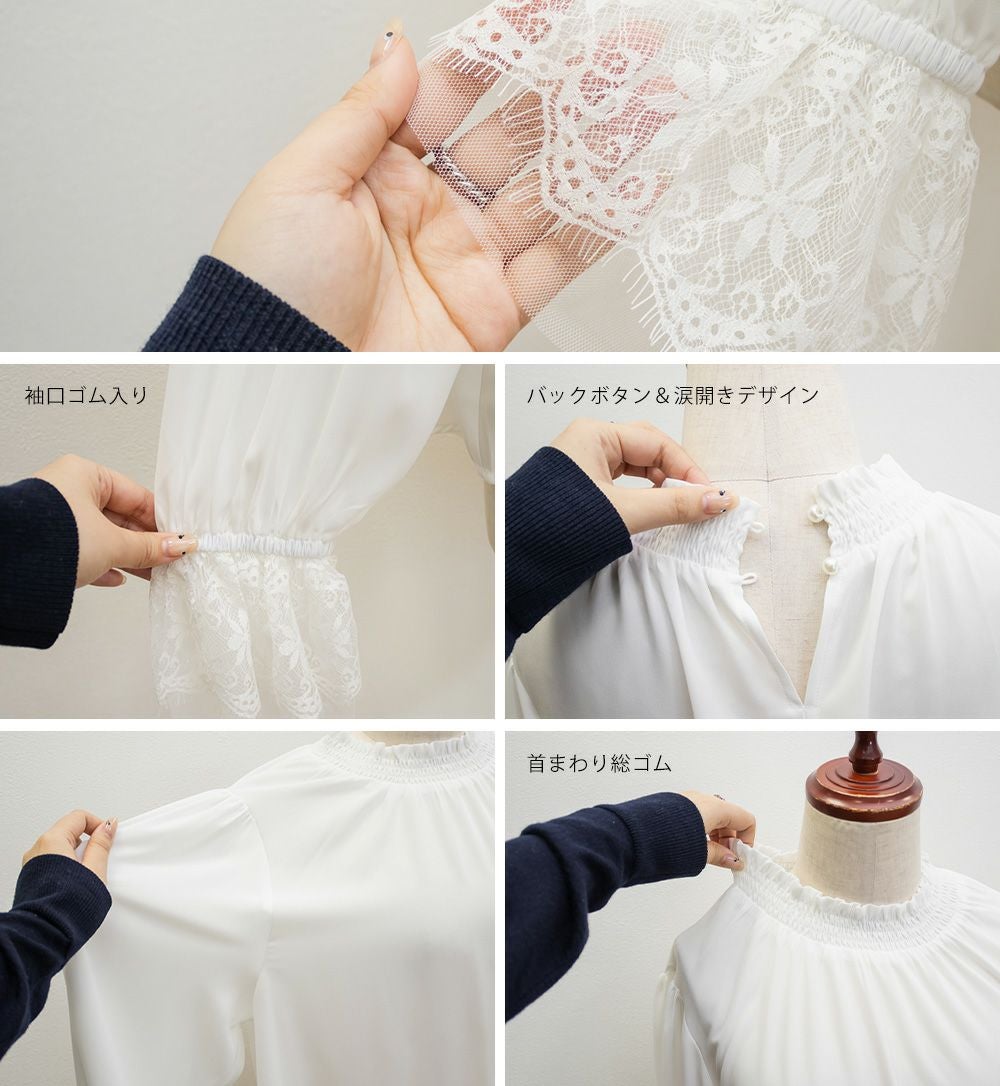 袖口ゴム入り

バックボタン＆涙開きデザイン

首まわり総ゴム