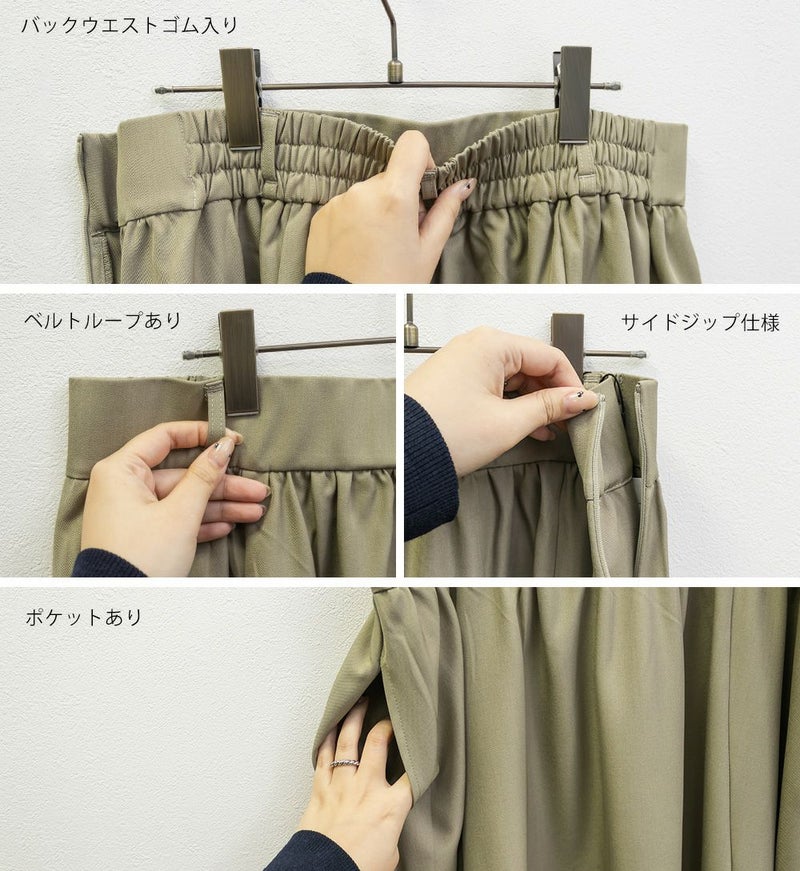 バックウエストゴム入り

ベルトループあり

サイドジップ仕様

ポケットあり