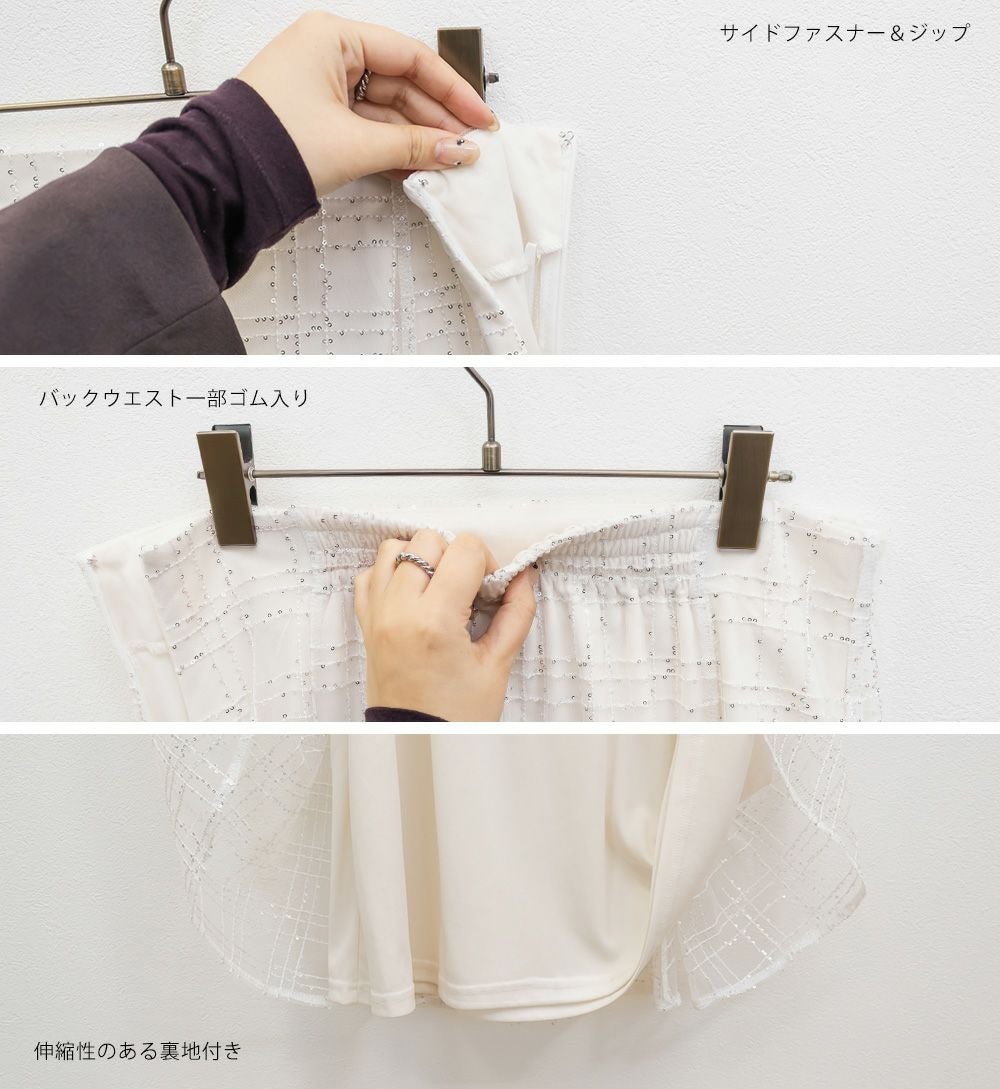 サイドファスナー＆ジップ

バックウエスト一部ゴム入り

伸縮性のある裏地付き