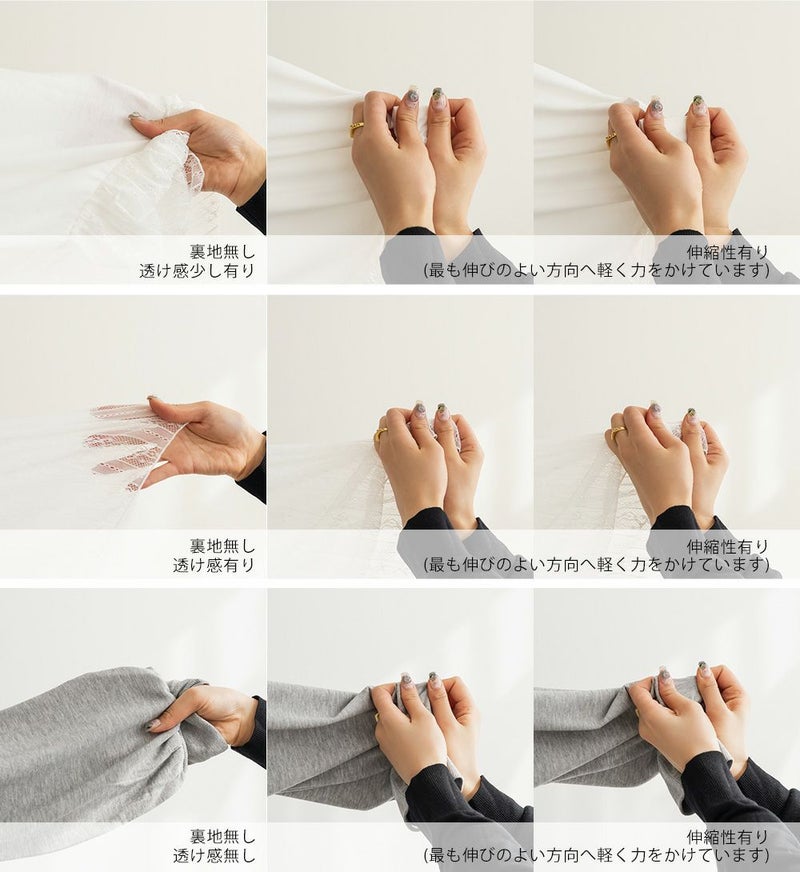 裏地無し
透け感少し有り

伸縮性有り
(最も伸びのよい方向へ軽く力をかけています)

裏地無し
透け感有り

伸縮性有り
(最も伸びのよい方向へ軽く力をかけています)

裏地無し
透け感無し

伸縮性有り
(最も伸びのよい方向へ軽く力をかけています)