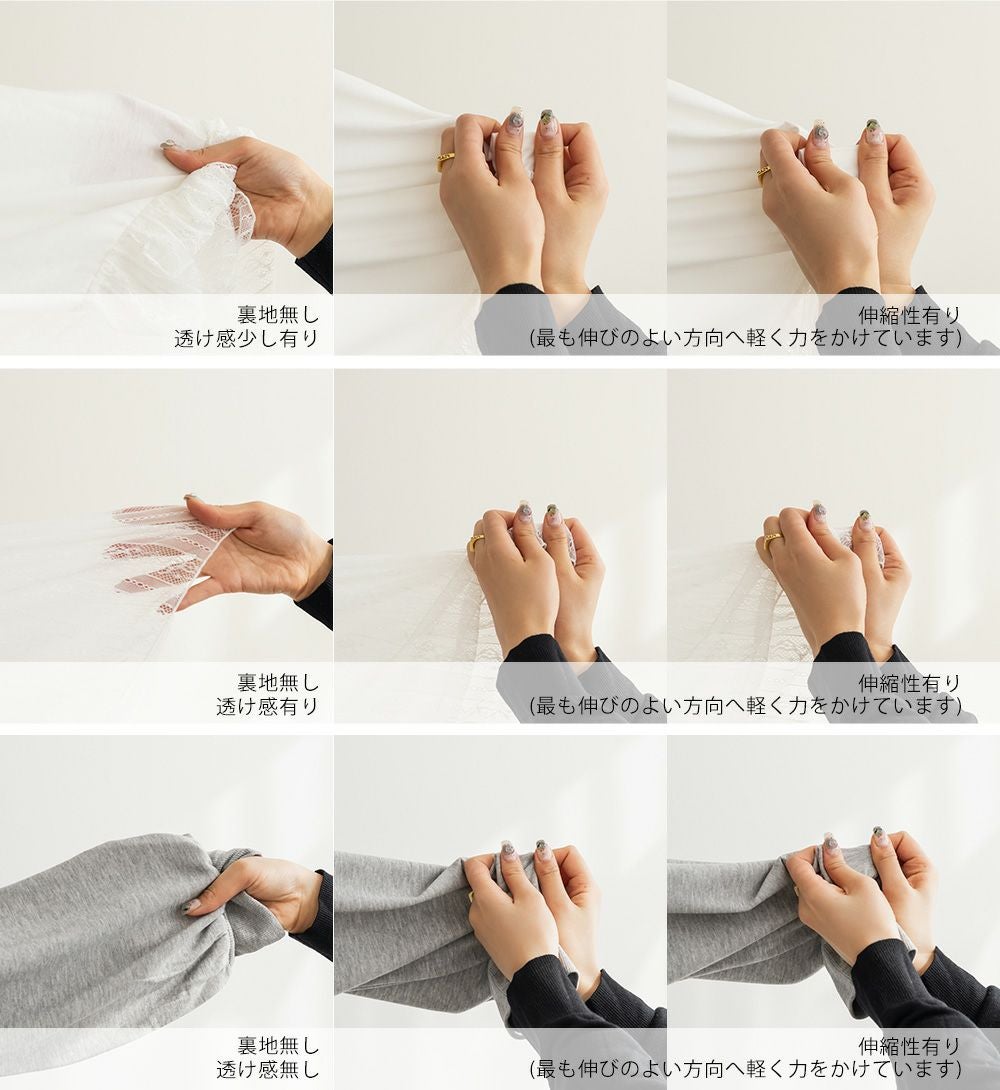 裏地無し
透け感少し有り

伸縮性有り
(最も伸びのよい方向へ軽く力をかけています)

裏地無し
透け感有り

伸縮性有り
(最も伸びのよい方向へ軽く力をかけています)

裏地無し
透け感無し

伸縮性有り
(最も伸びのよい方向へ軽く力をかけています)