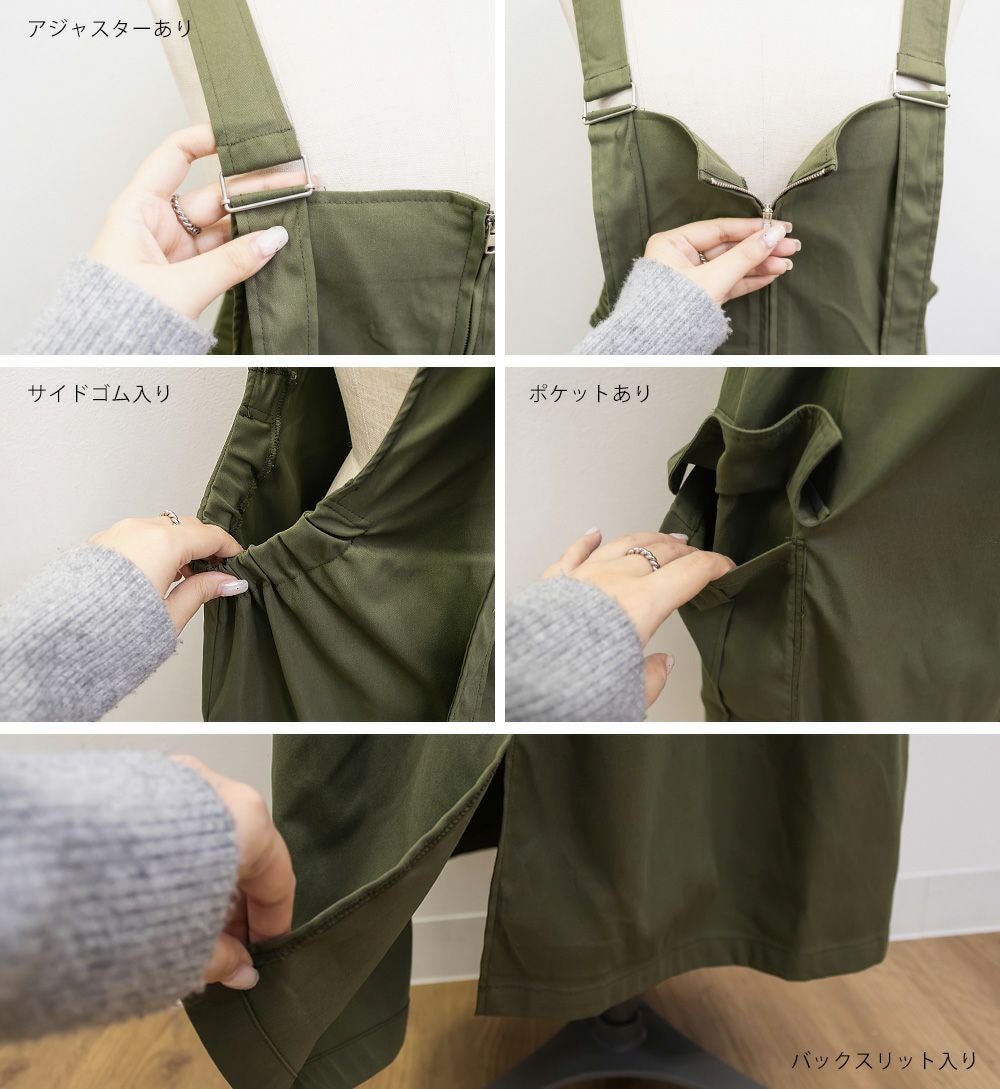 アジャスターあり

サイドゴム入り

ポケットあり

バックスリット入り