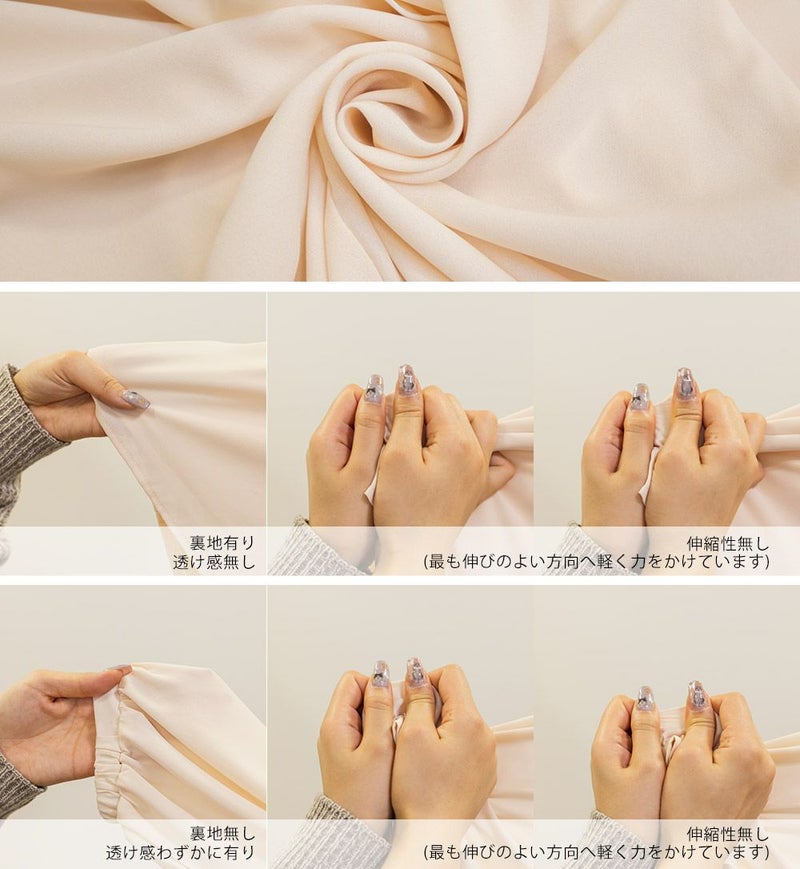 裏地有り
透け感無し

伸縮性無し
(最も伸びのよい方向へ軽く力をかけています)

裏地無し
透け感わずかに有り

伸縮性無し
(最も伸びのよい方向へ軽く力をかけています)