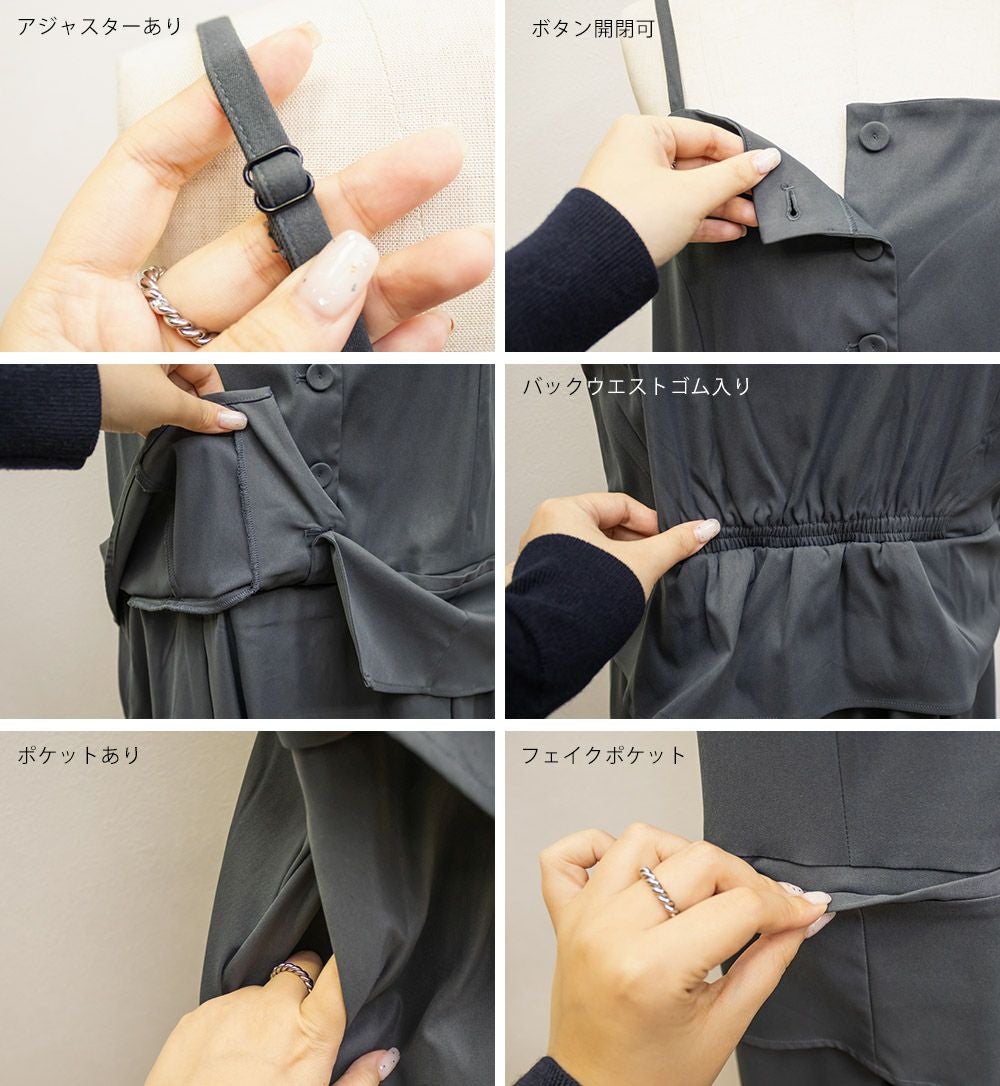 アジャスターあり

ボタン開閉可

バックウエストゴム入り

ポケットあり

フェイクポケット