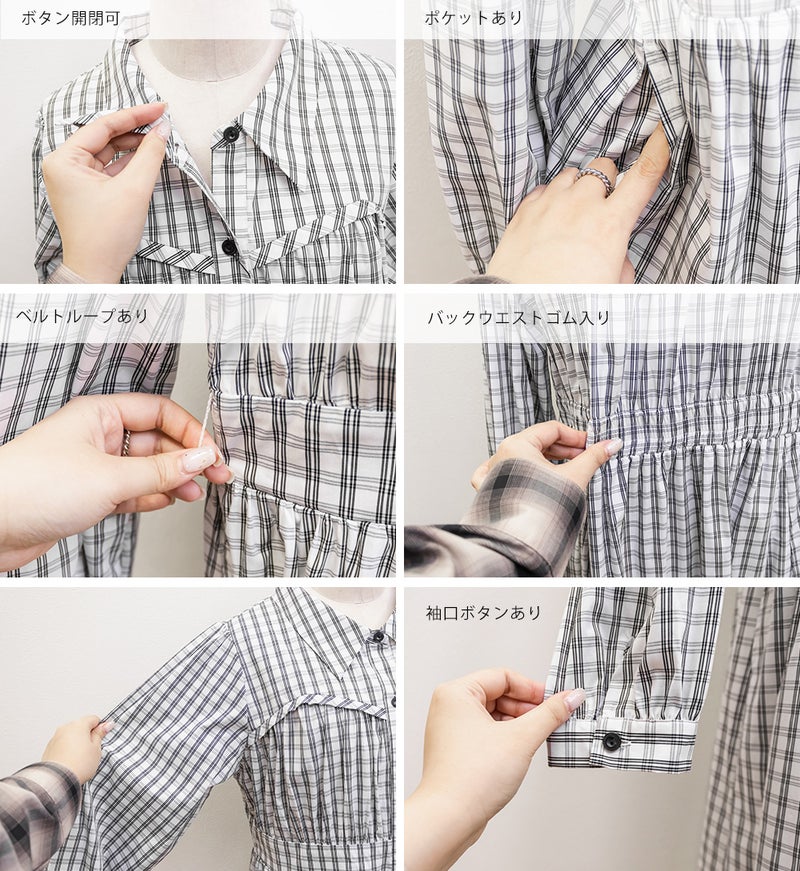 ボタン開閉可

ポケットあり

ベルトループあり

バックウエストゴム入り

袖口ボタンあり