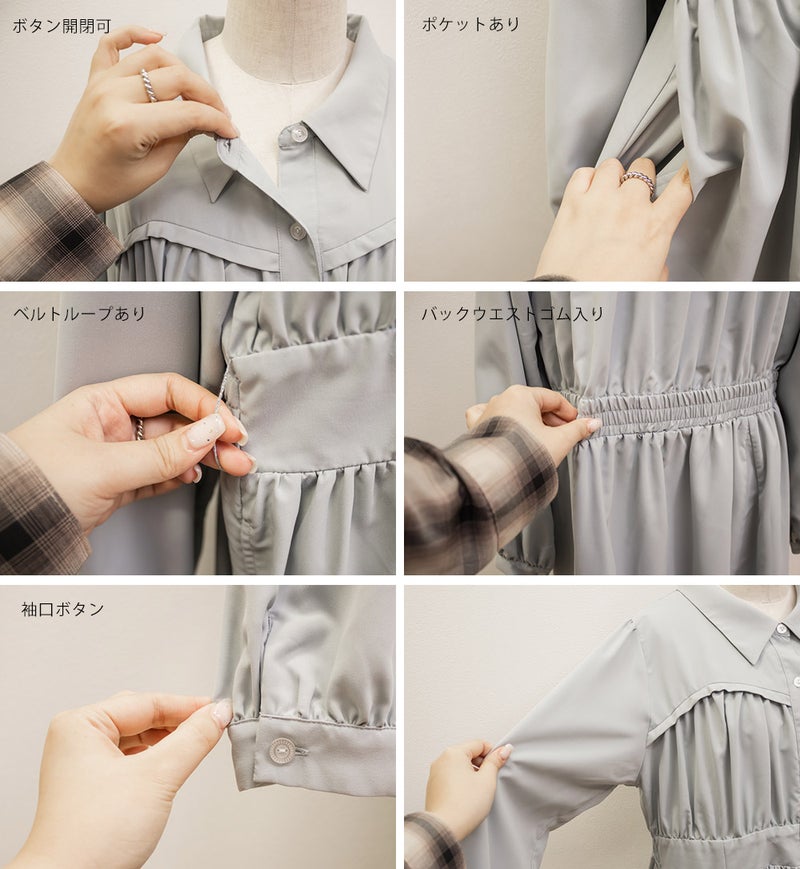 ボタン開閉可

ポケットあり

ベルトループあり

バックウエストゴム入り

袖口ボタン