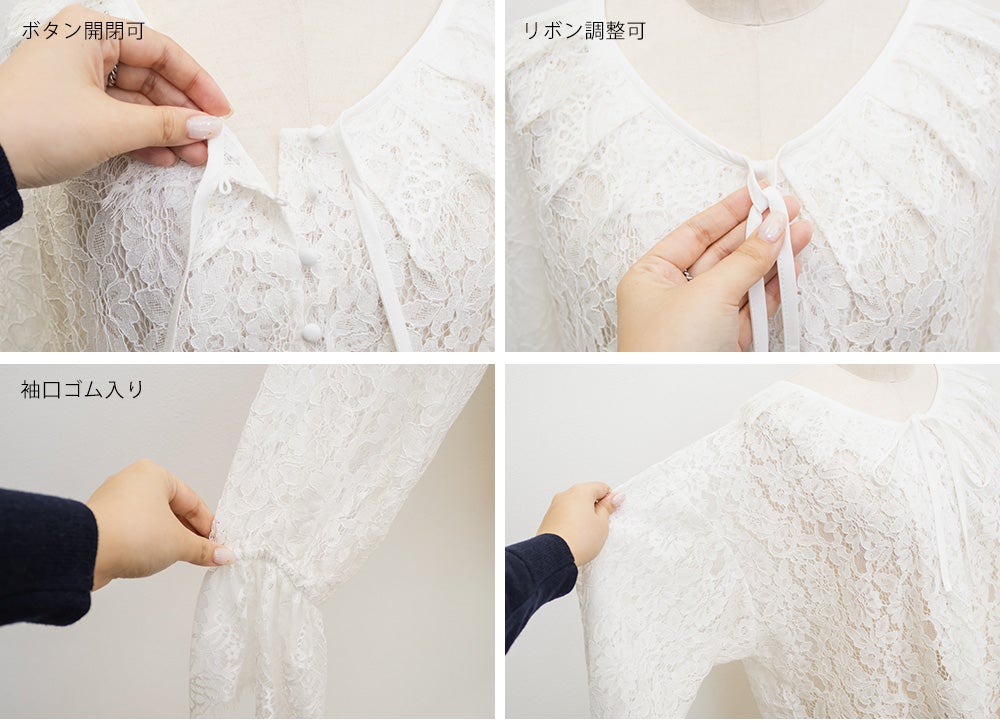 ボタン開閉可

リボン調整可

袖口ゴム入り