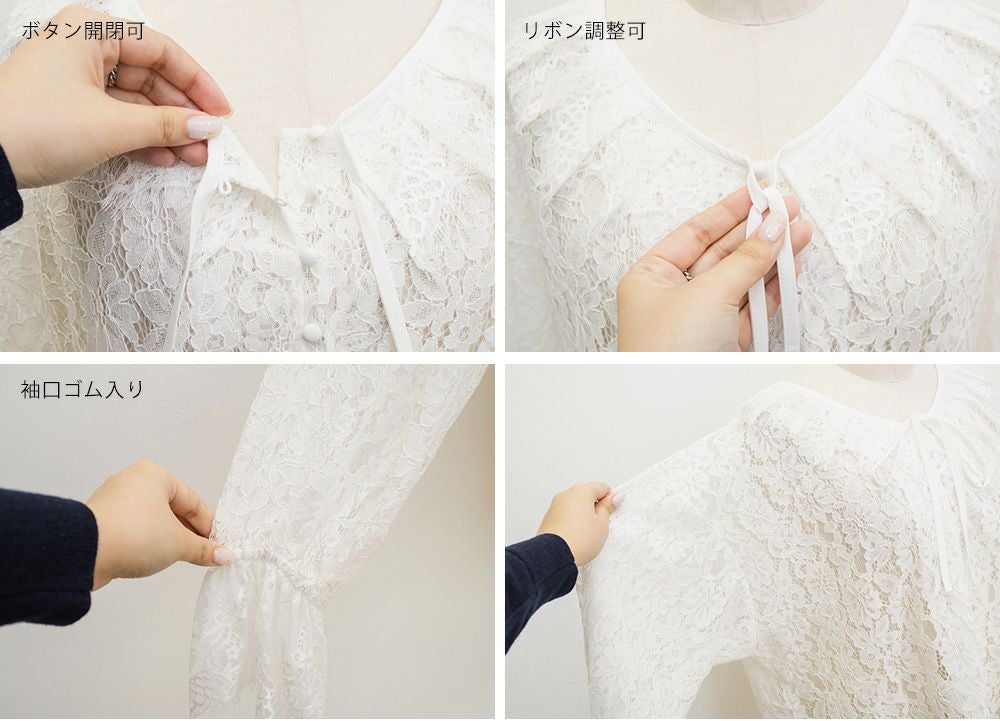 ボタン開閉可

リボン調整可

袖口ゴム入り