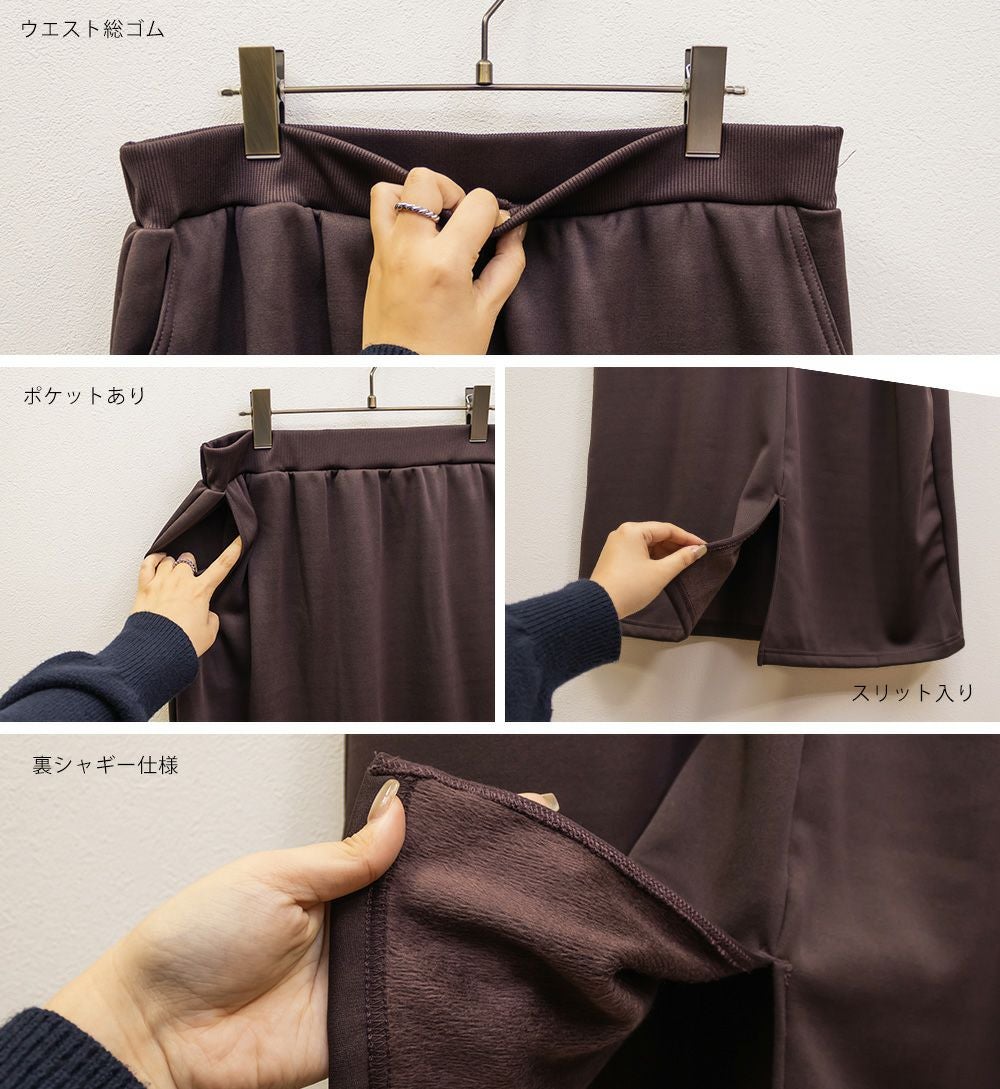 ウエスト総ゴム

ポケットあり

スリット入り

裏シャギー仕様