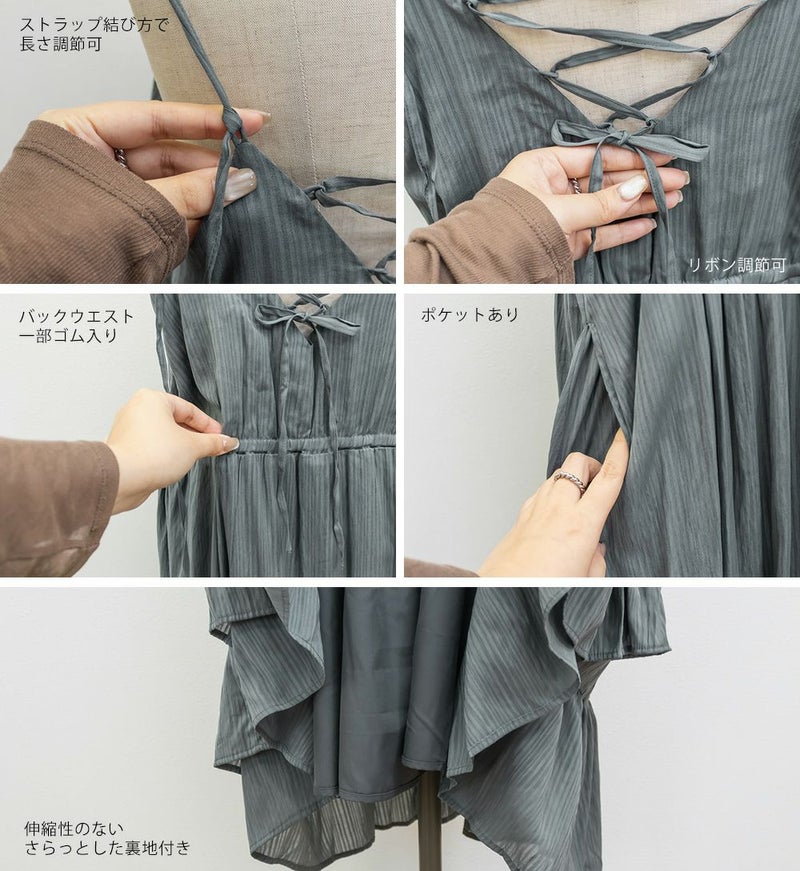 ストラップ結び方で
長さ調節可

リボン調節可

バックウエスト
一部ゴム入り

ポケットあり

伸縮性のない
さらっとした裏地付き