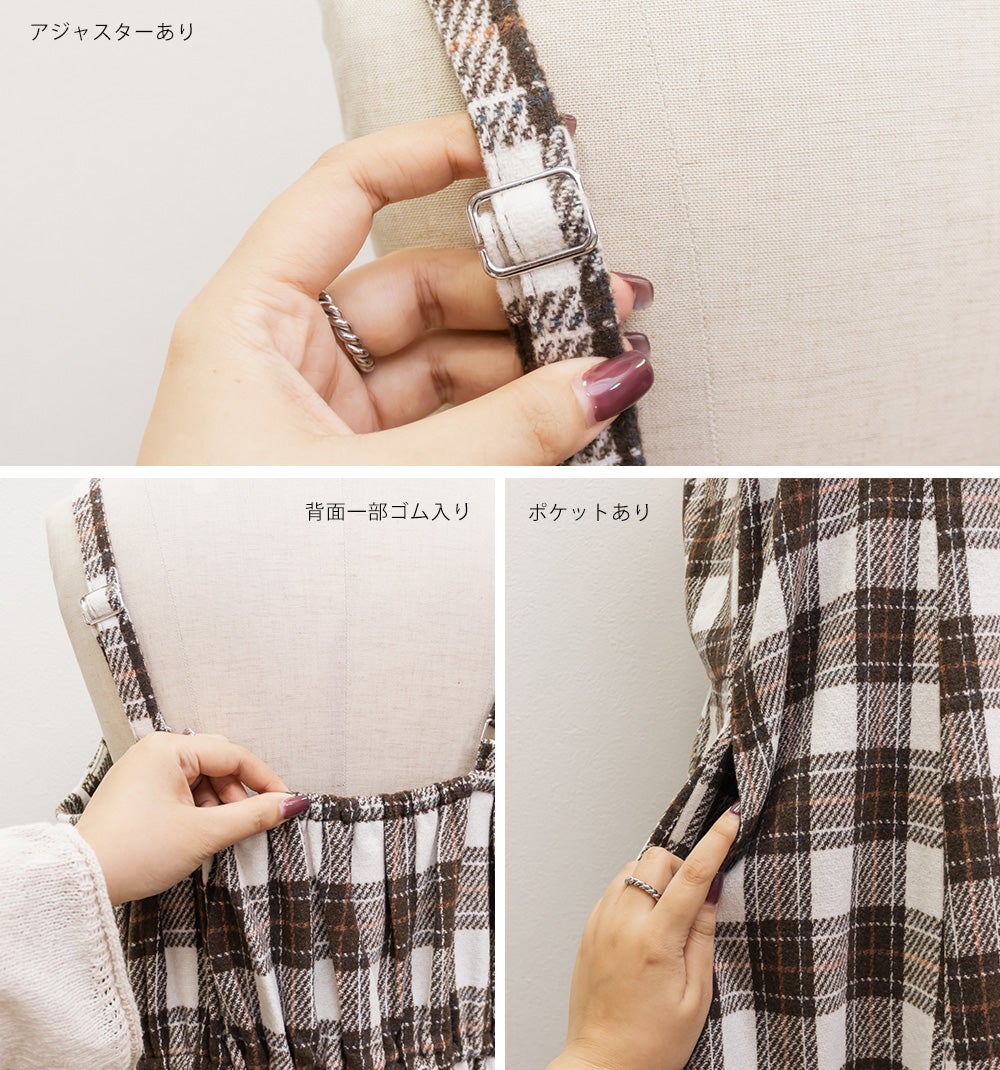 アジャスターあり

背面一部ゴム入り

ポケットあり