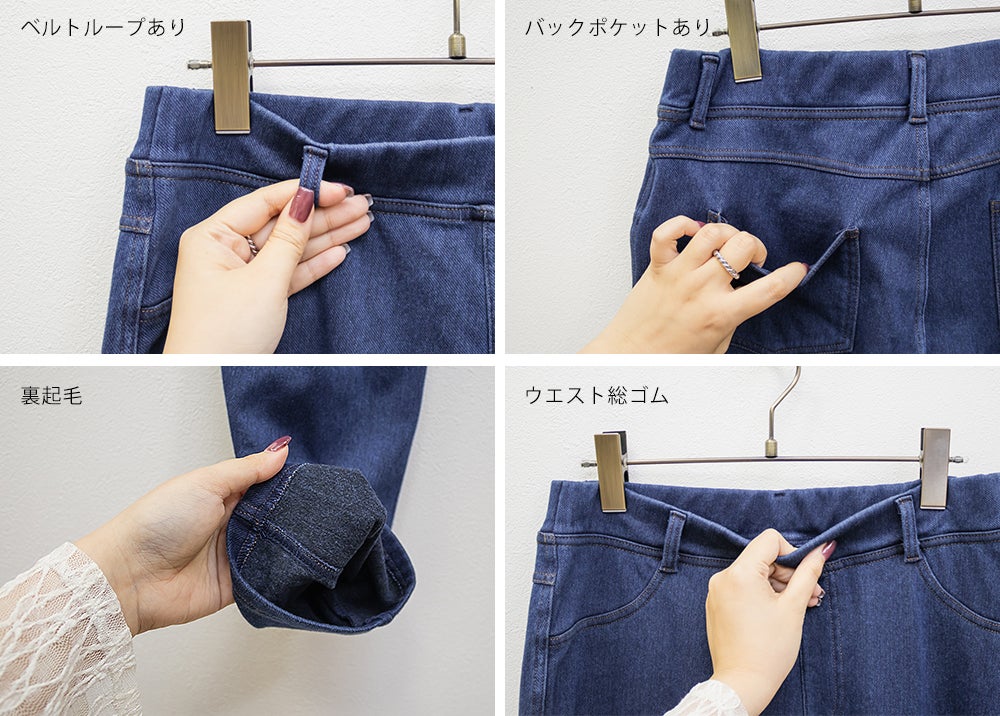 ベルトループあり

バックポケットあり

裏起毛

ウエスト総ゴム