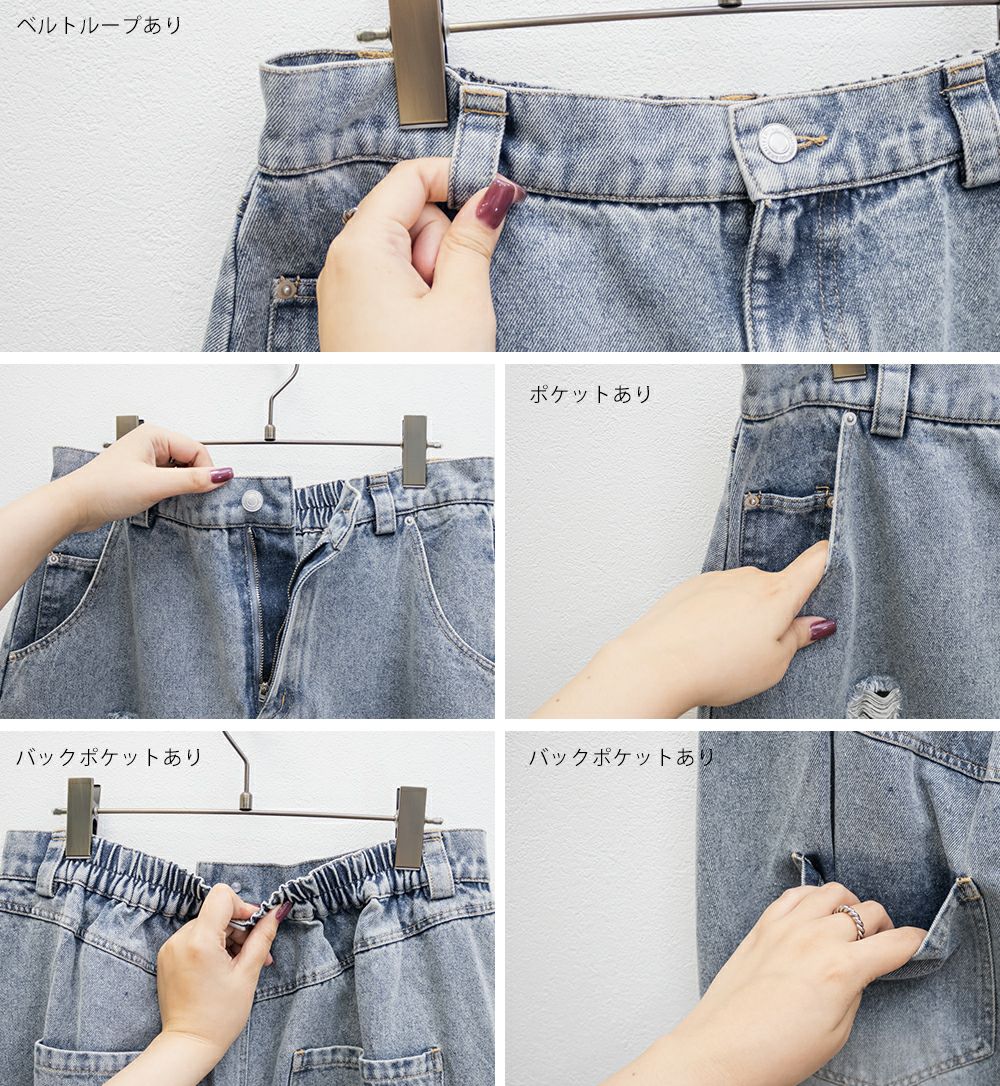 ベルトループあり

ポケットあり

バックポケットあり

バックポケットあり