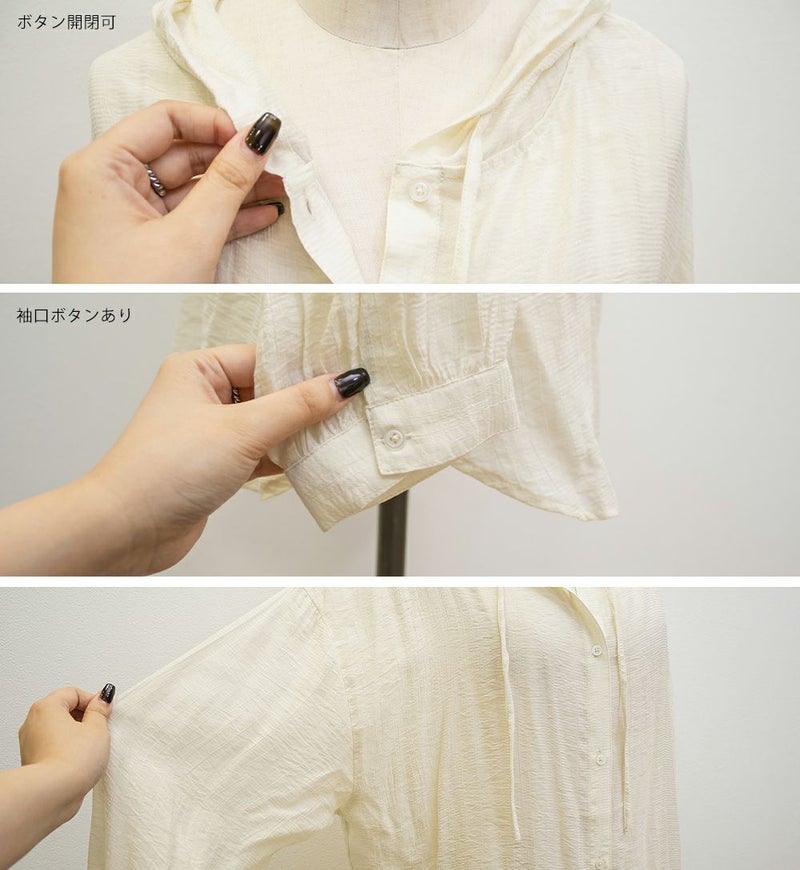 ボタン開閉可

袖口ボタンあり