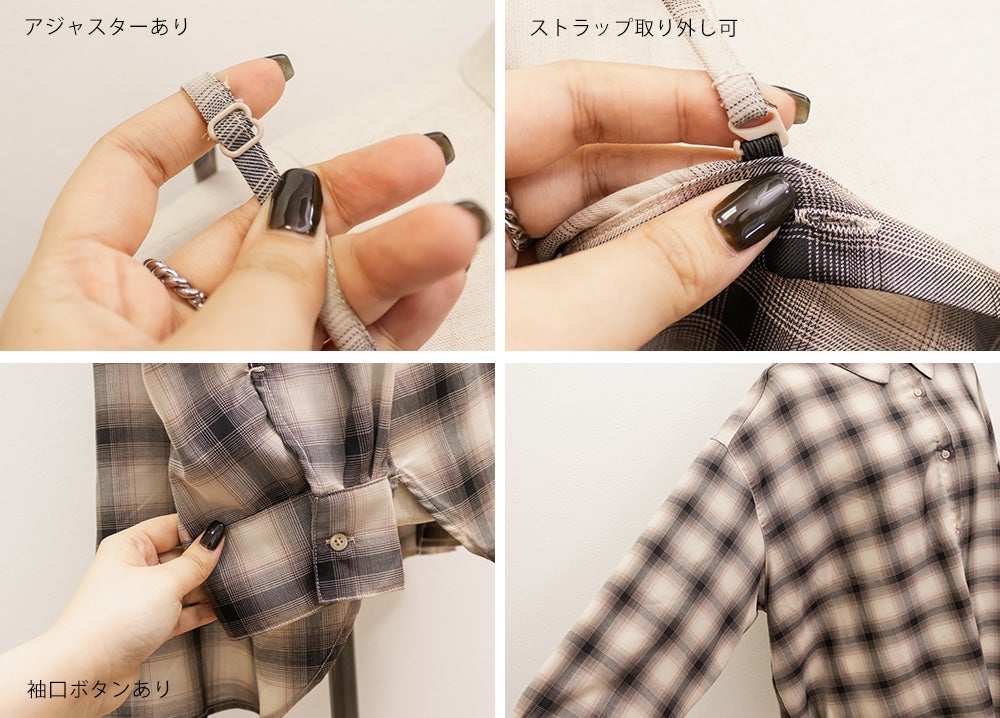 アジャスターあり

ストラップ取り外し可

袖口ボタンあり