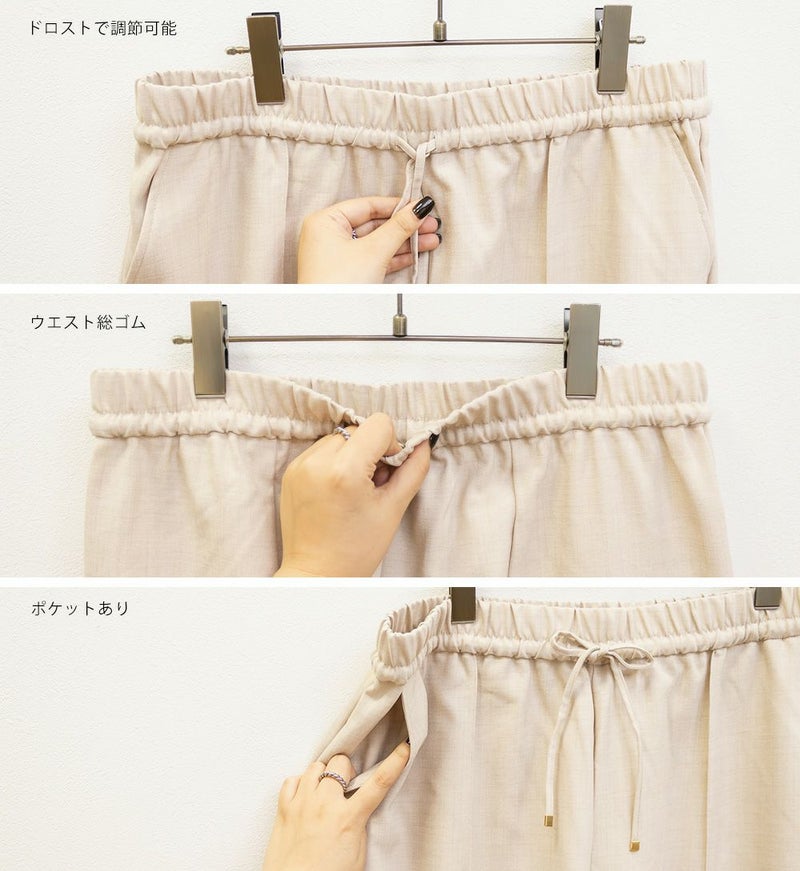 ドロストで調節可能

ウエスト総ゴム

ポケットあり