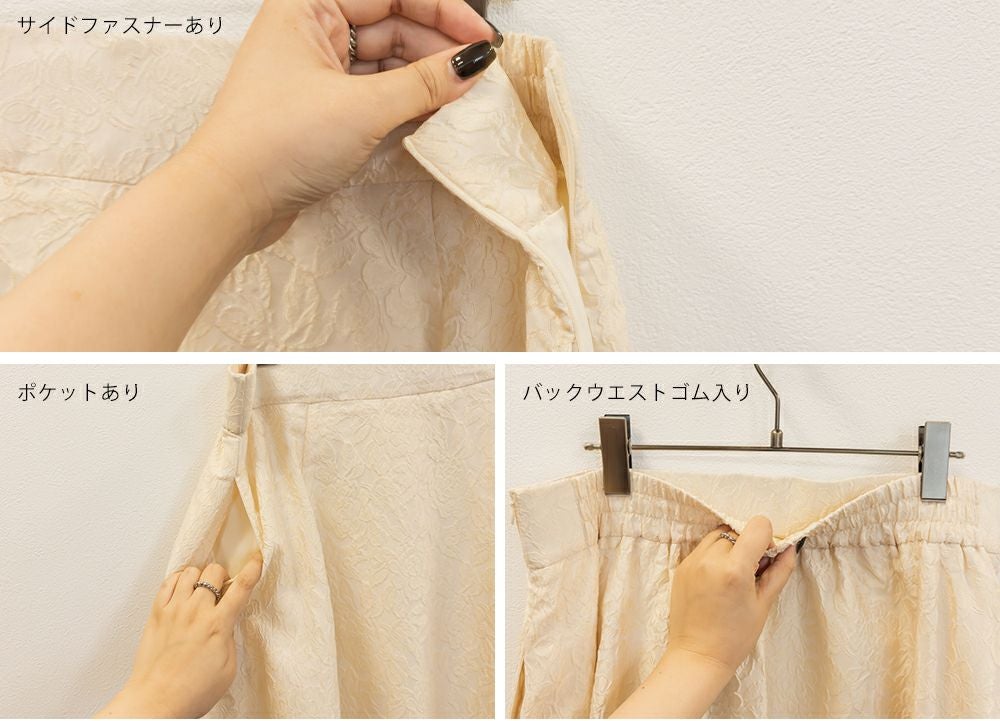 サイドファスナーあり

ポケットあり

バックウエストゴム入り