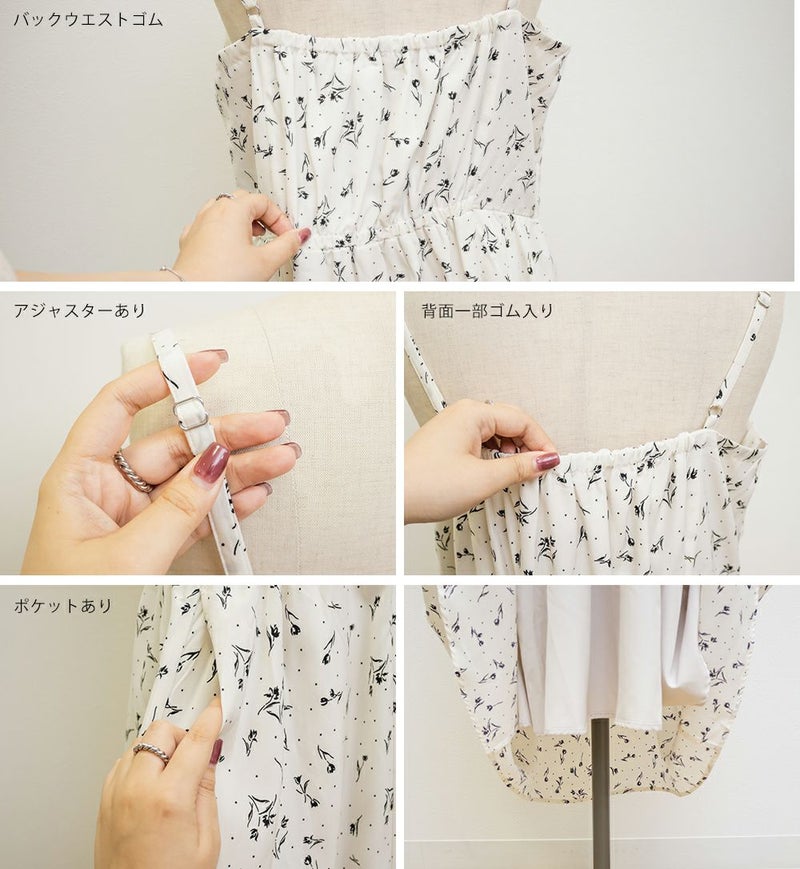 バックウエストゴム

アジャスターあり

背面一部ゴム入り

ポケットあり