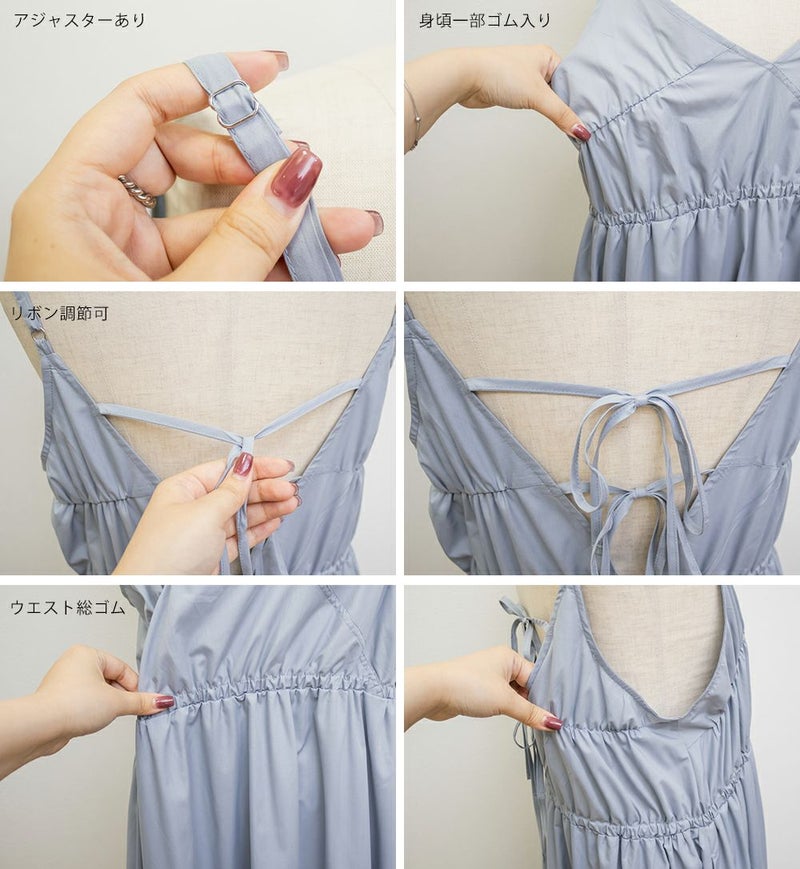 アジャスターあり

身頃一部ゴム入り

リボン調節可

ウエスト総ゴム