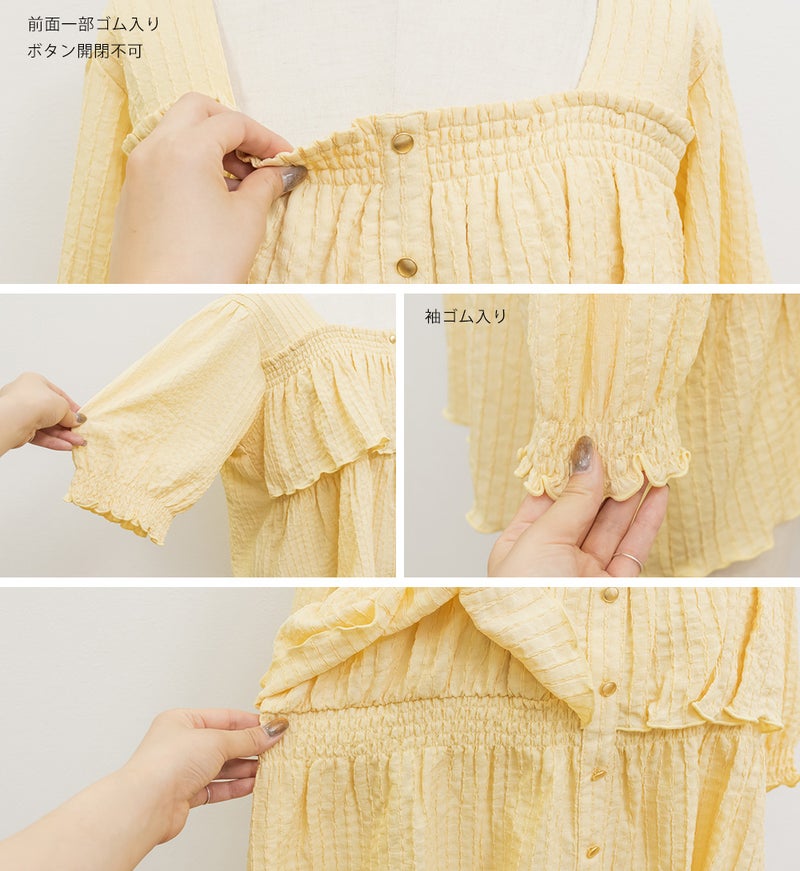 前面一部ゴム入り
ボタン開閉不可

袖ゴム入り