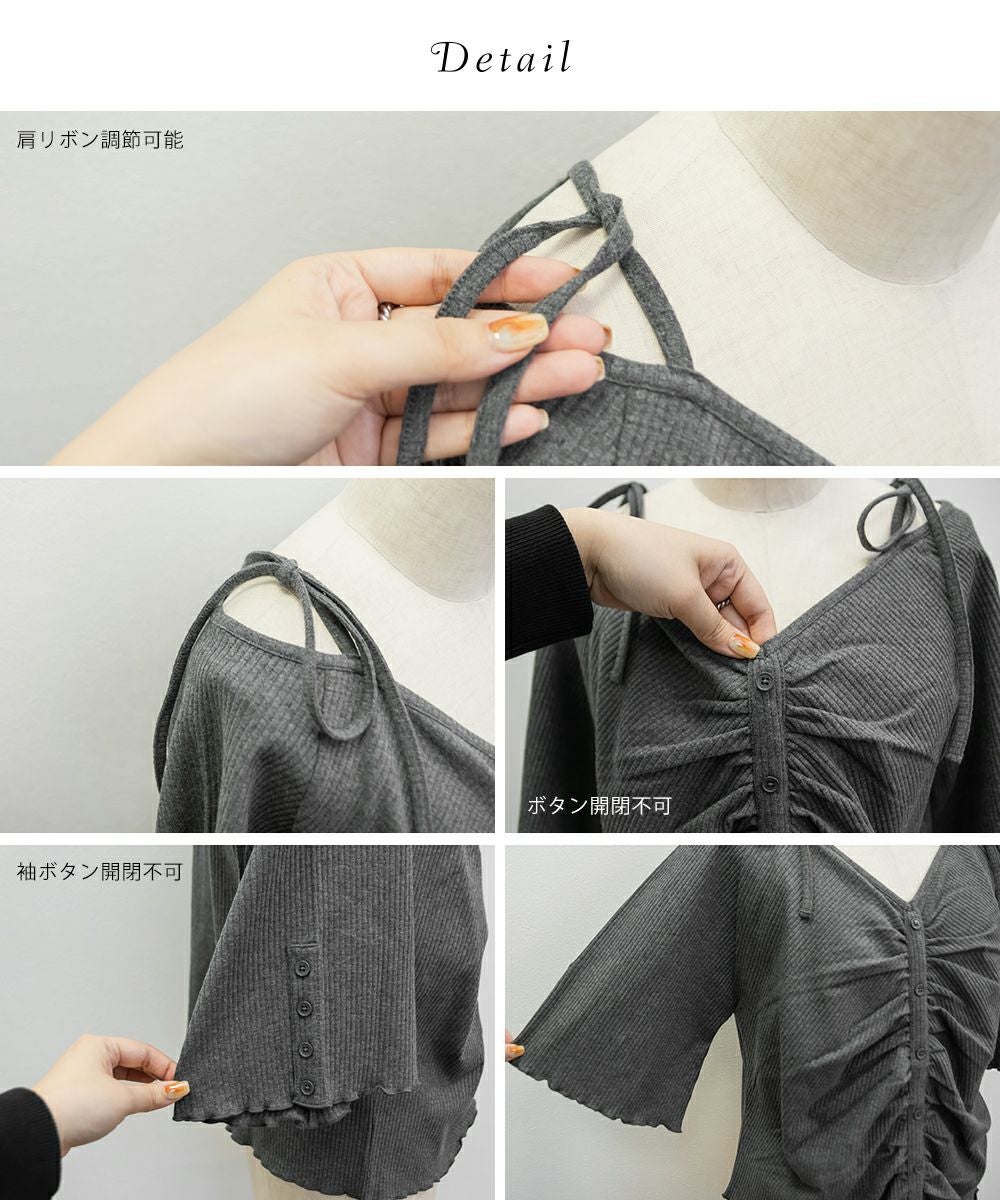 Detail

肩リボン調節可能

ボタン開閉不可

袖ボタン開閉不可