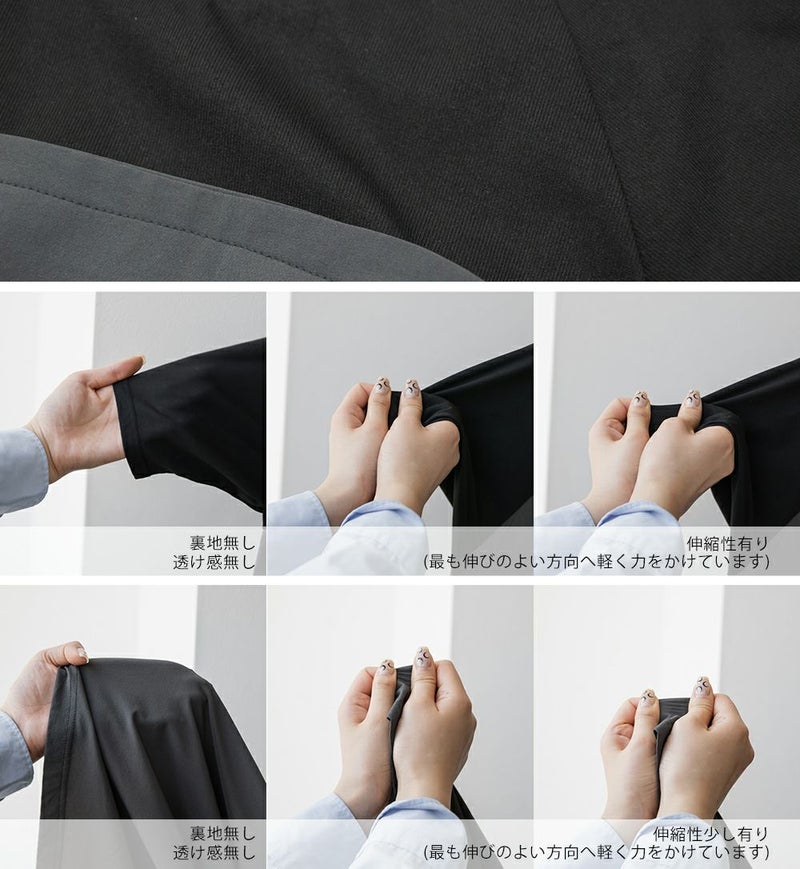 裏地無し
透け感無し

伸縮性有り
(最も伸びのよい方向へ軽く力をかけています)

裏地無し
透け感無し

伸縮性少し有り
(最も伸びのよい方向へ軽く力をかけています)