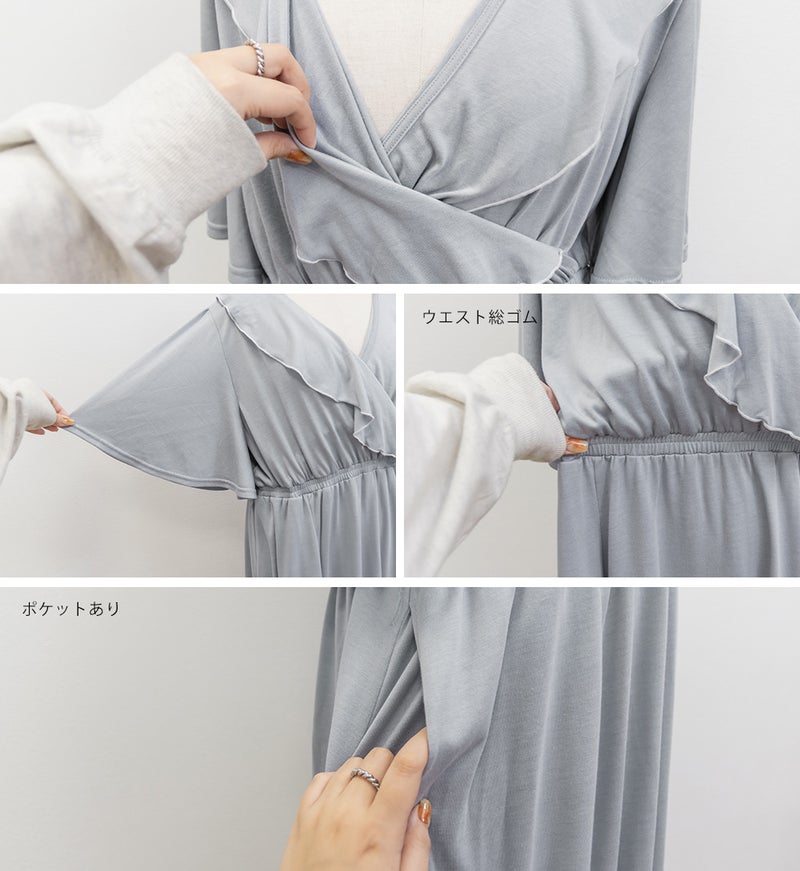 ウエスト総ゴム

ポケットあり