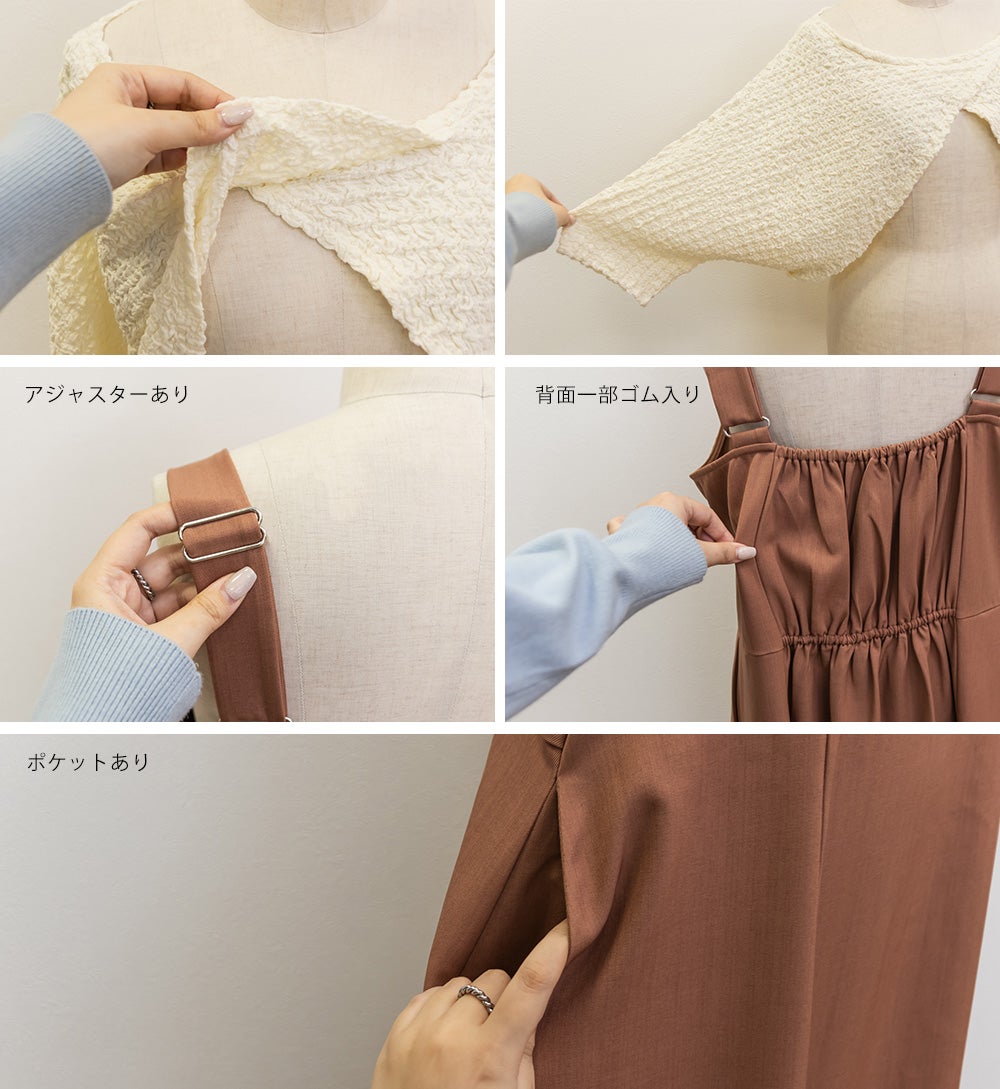 アジャスターあり

背面一部ゴム入り

ポケットあり