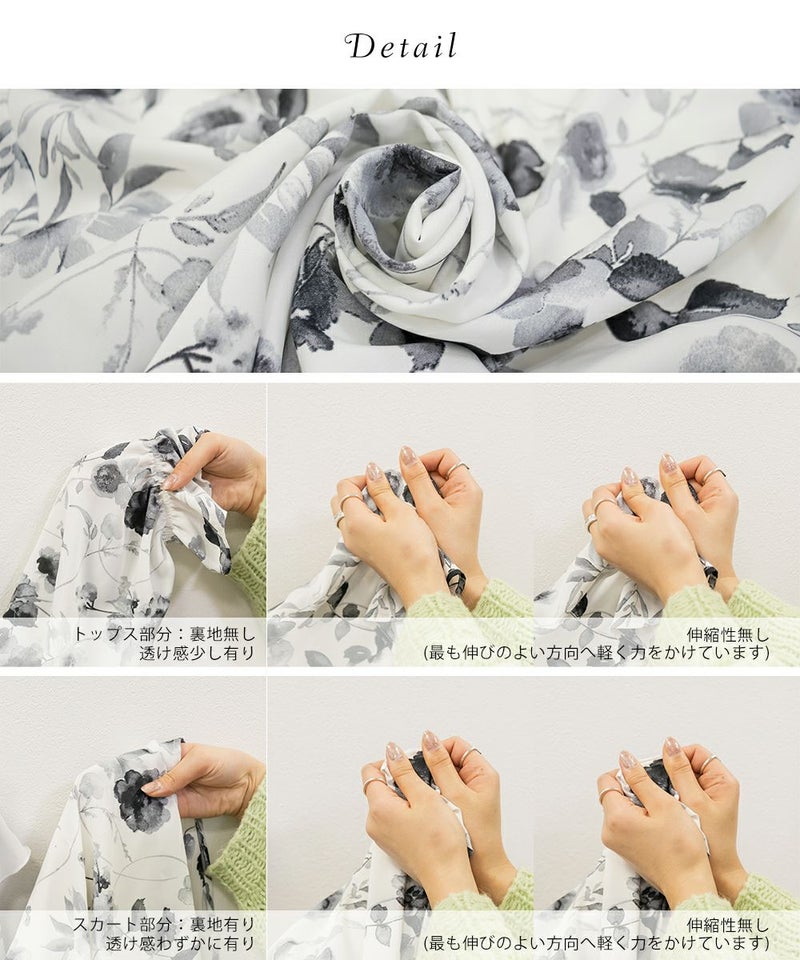 Detail

トップス部分：裏地無し
透け感少し有り

伸縮性無し
(最も伸びのよい方向へ軽く力をかけています)

スカート部分：裏地有り
透け感わずかに有り

伸縮性無し
(最も伸びのよい方向へ軽く力をかけています)