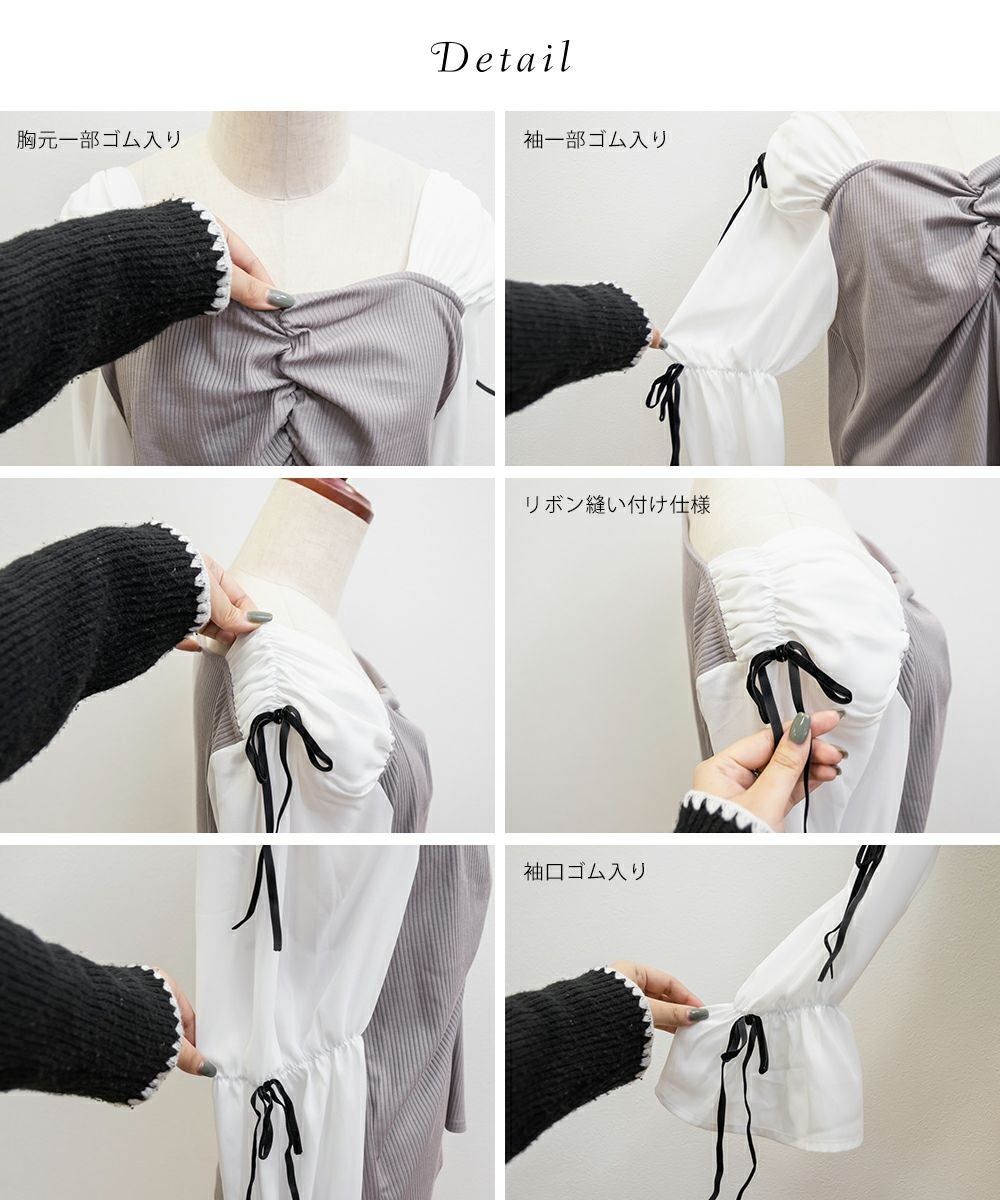 Detail

胸元一部ゴム入り

袖一部ゴム入り

リボン縫い付け仕様

袖口ゴム入り