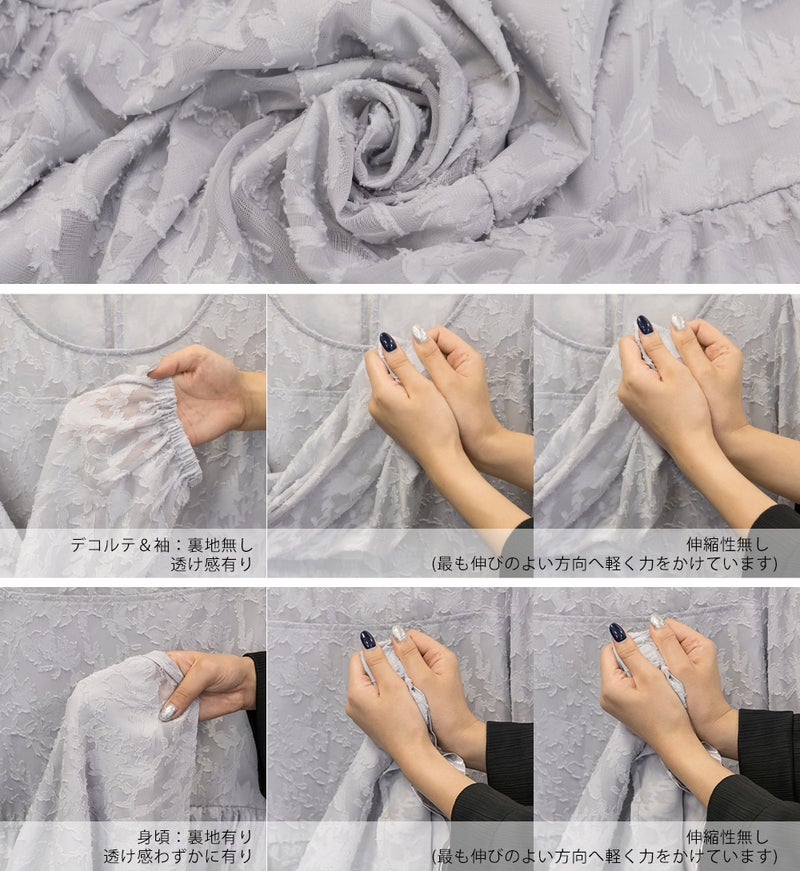 デコルテ＆袖：裏地無し
透け感有り

伸縮性無し
(最も伸びのよい方向へ軽く力をかけています)

身頃：裏地有り
透け感わずかに有り

伸縮性無し
(最も伸びのよい方向へ軽く力をかけています)