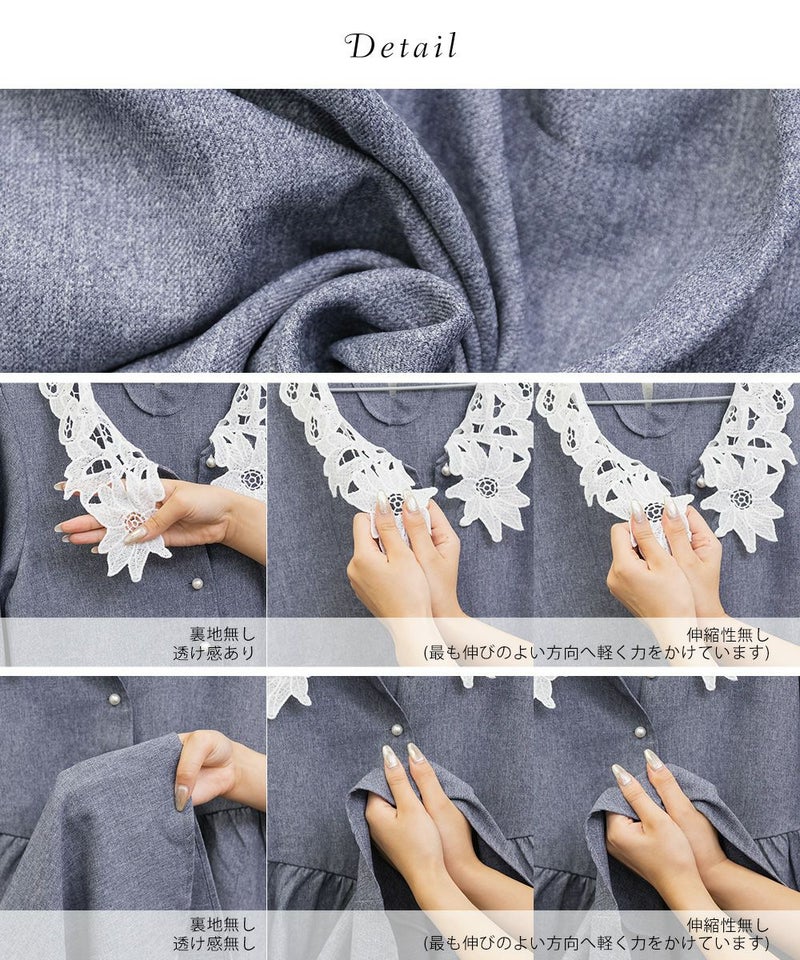 Detail

裏地無し
透け感あり

伸縮性無し
(最も伸びのよい方向へ軽く力をかけています)

裏地無し
透け感無し

伸縮性無し
(最も伸びのよい方向へ軽く力をかけています)