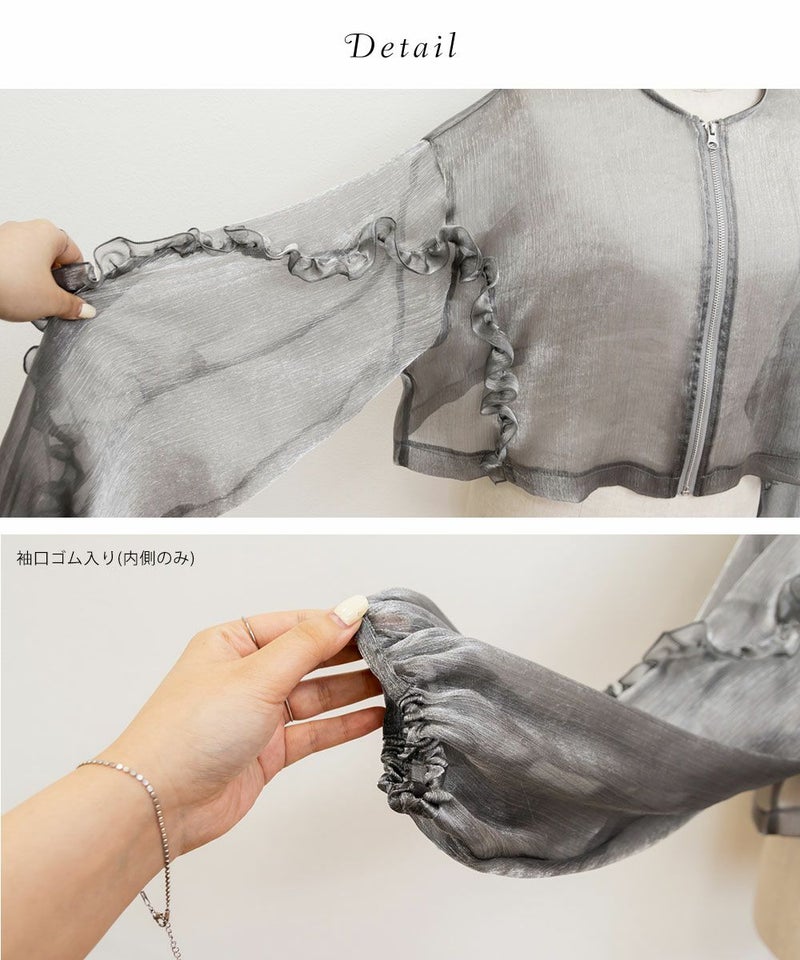 Detail

袖口ゴム入り(内側のみ)